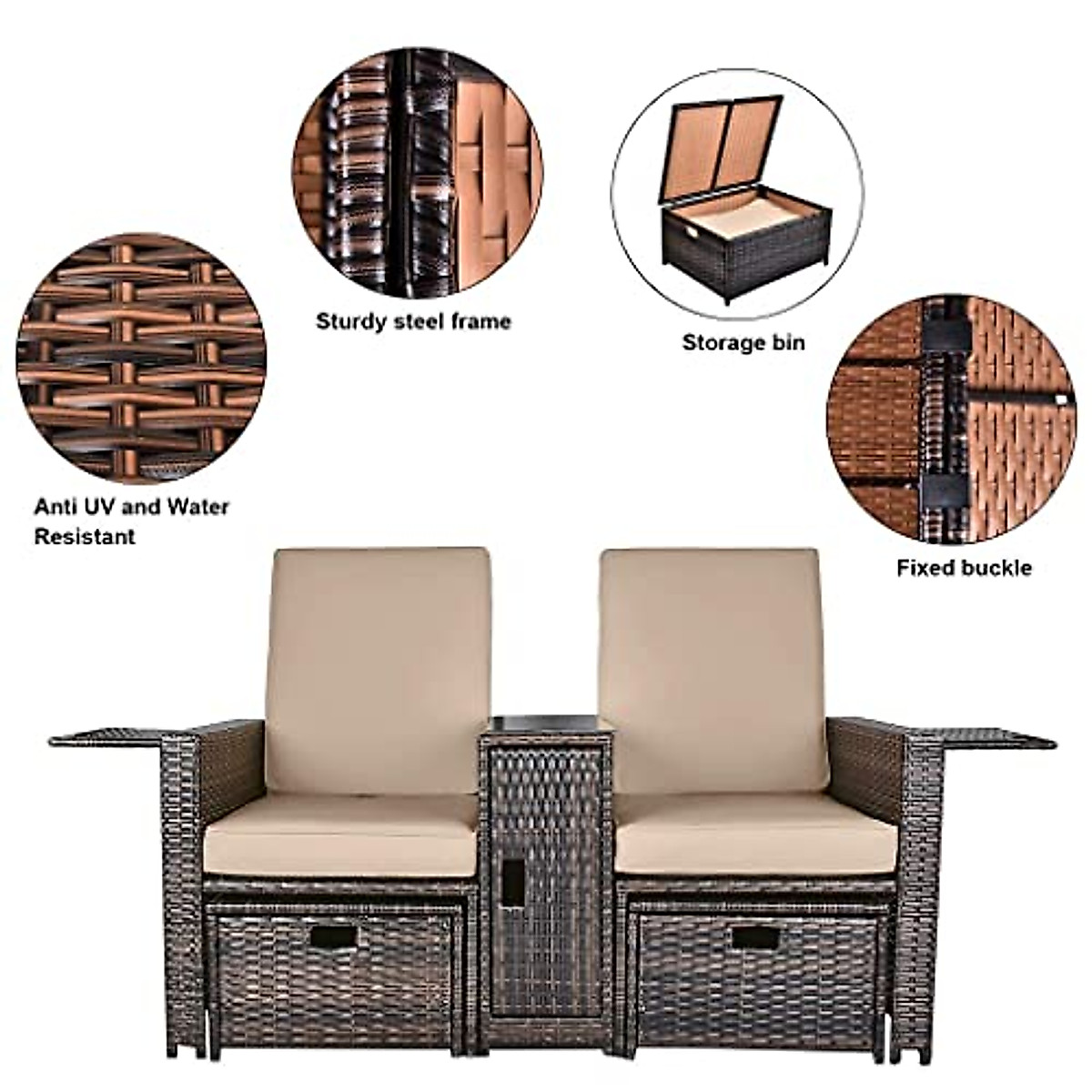 Sturdy steel frame

Storage bin

Anti UV and Water Resistant

Fixed buckle