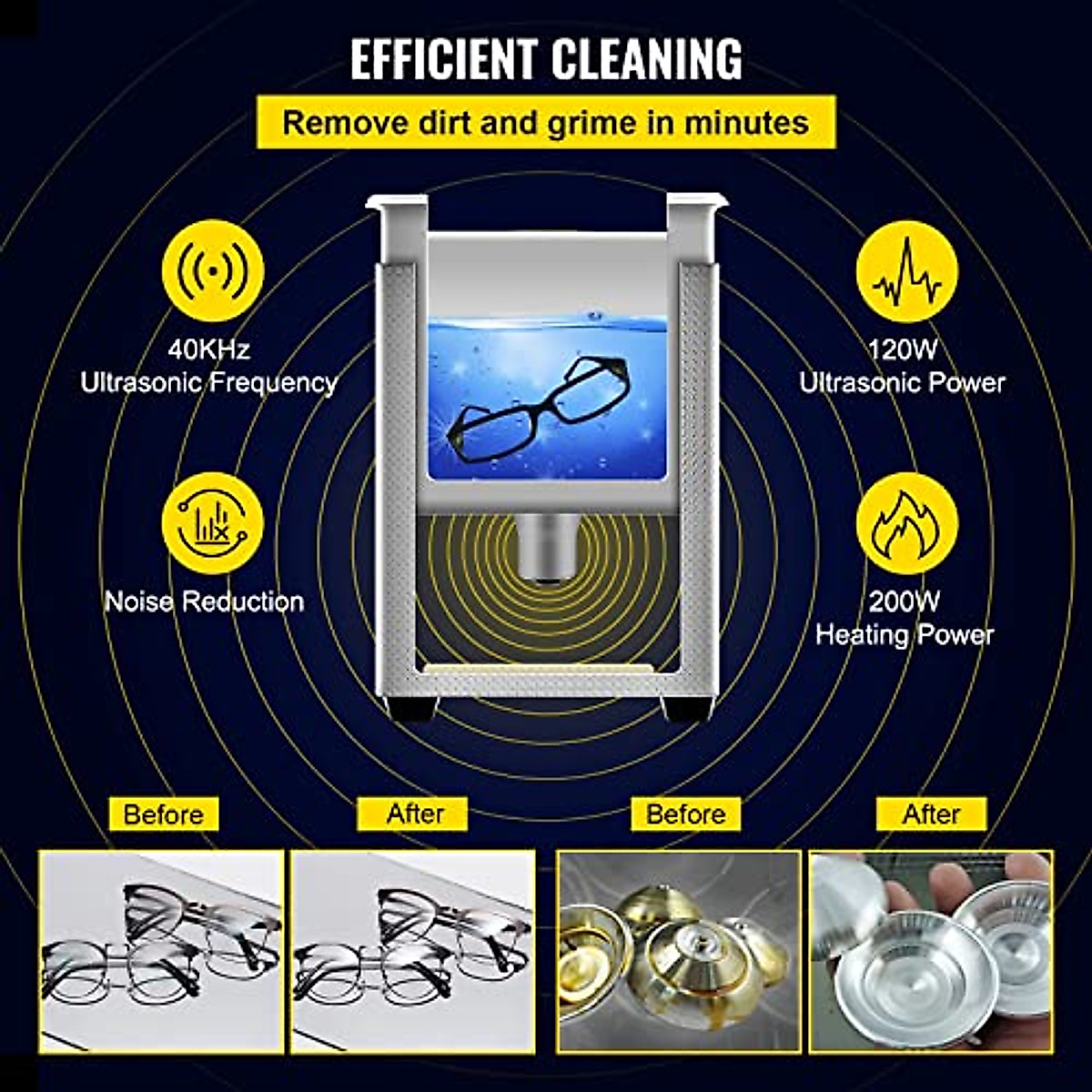 EFFICIENT CLEANING

Remove dirt and grime in minutes

40KHz
Ultrasonic Frequency

120W
Ultrasonic Power

Noise Reduction

200W
Heating Power

Before

After

Before

After