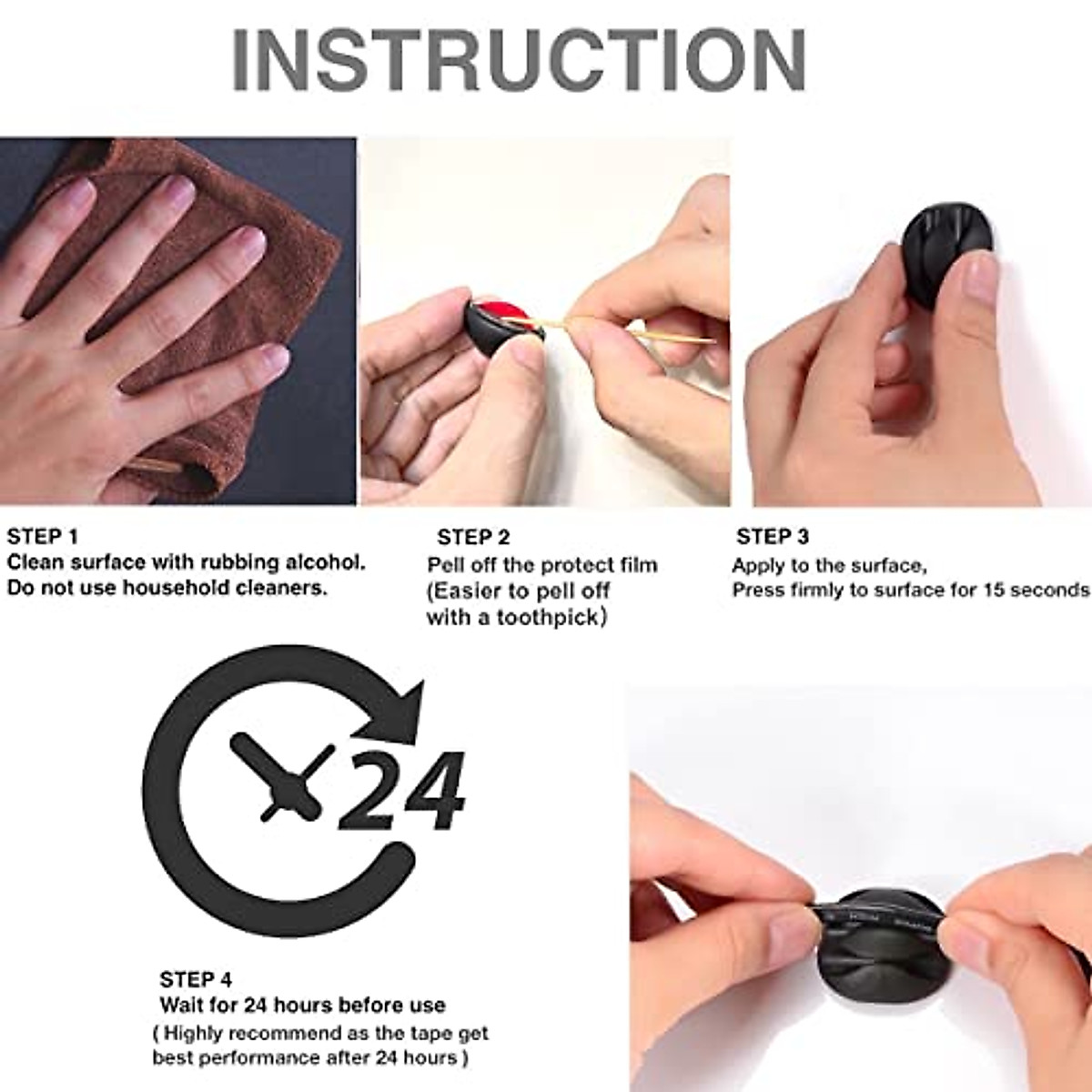 INSTRUCTION

STEP 1
Clean surface with rubbing alcohol.
Do not use household cleaners.

STEP 2
Pell off the protect film
(Easier to pell off
with a toothpick)

STEP 3
Apply to the surface,
Press firmly to surface for 15 seconds

24

STEP 4
Wait for 24 hours before use
( Highly recommend as the tape get best performance after 24 hours )