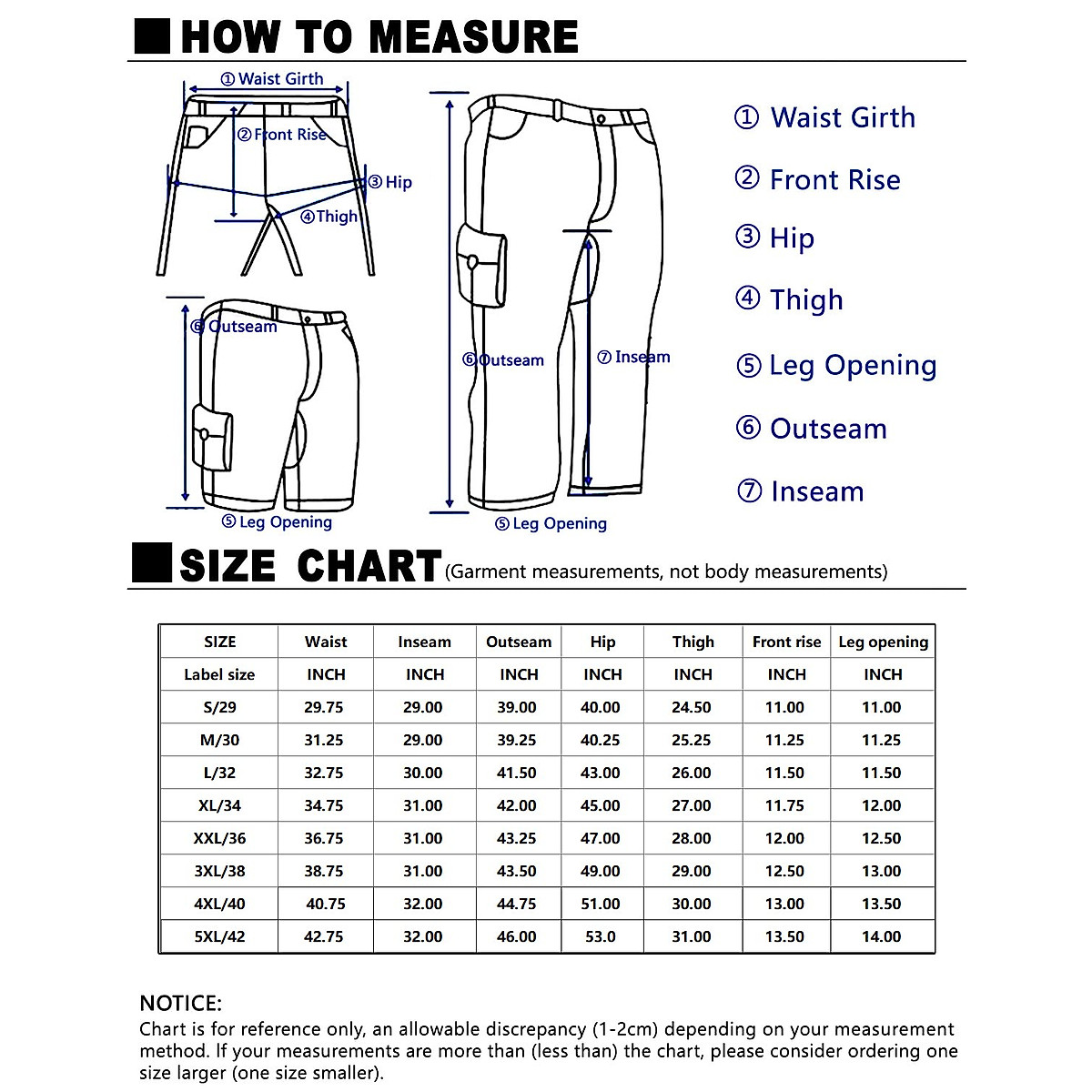 HOW TO MEASURE

① Waist Girth
② Front Rise
③ Hip
④ Thigh
⑥ Outseam
⑤ Leg Opening
⑥ Outseam
⑦ Inseam
⑤ Leg Opening

① Waist Girth
② Front Rise
③ Hip
④ Thigh
⑤ Leg Opening
⑥ Outseam
⑦ Inseam

SIZE CHART (Garment measurements, not body measurements)

| SIZE | Waist | Inseam | Outseam | Hip | Thigh | Front rise | Leg opening |
|---|---|---|---|---|---|---|---|
| Label size | INCH | INCH | INCH | INCH | INCH | INCH | INCH |
| S/29 | 29.75 | 29.00 | 39.00 | 40.00 | 24.50 | 11.00 | 11.00 |
| M/30 | 31.25 | 29.00 | 39.25 | 40.25 | 25.25 | 11.25 | 11.25 |
| L/32 | 32.75 | 30.00 | 41.50 | 43.00 | 26.00 | 11.50 | 11.50 |
| XL/34 | 34.75 | 31.00 | 42.00 | 45.00 | 27.00 | 11.75 | 12.00 |
| XXL/36 | 36.75 | 31.00 | 43.25 | 47.00 | 28.00 | 12.00 | 12.50 |
| 3XL/38 | 38.75 | 31.00 | 43.50 | 49.00 | 29.00 | 12.50 | 13.00 |
| 4XL/40 | 40.75 | 32.00 | 44.75 | 51.00 | 30.00 | 13.00 | 13.50 |
| 5XL/42 | 42.75 | 32.00 | 46.00 | 53.0 | 31.00 | 13.50 | 14.00 |

NOTICE:
Chart is for reference only, an allowable discrepancy (1-2cm) depending on your measurement method. If your measurements are more than (less than) the chart, please consider ordering one size larger (one size smaller).