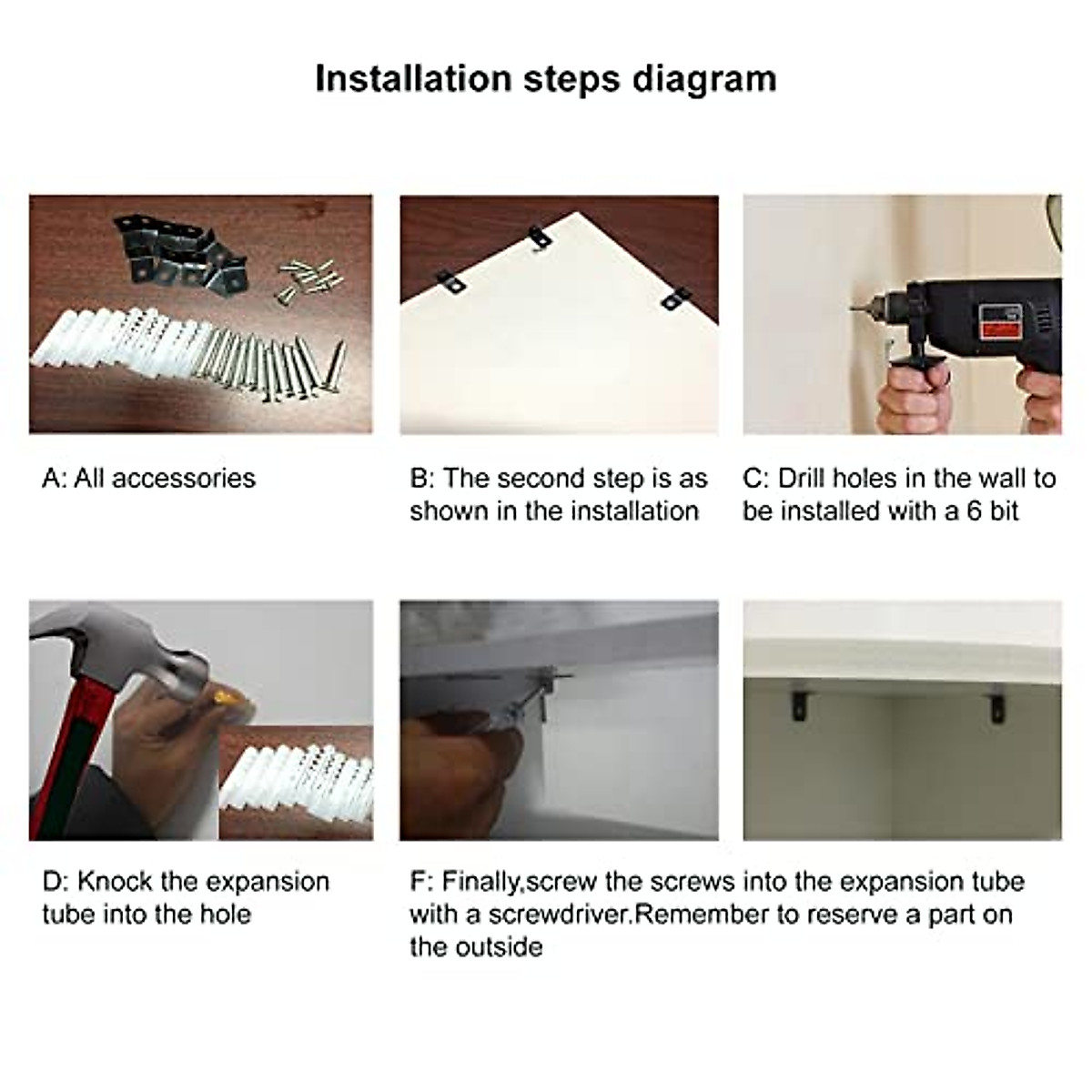 Installation steps diagram

A: All accessories

B: The second step is as shown in the installation

C: Drill holes in the wall to be installed with a 6 bit

D: Knock the expansion tube into the hole

F: Finally,screw the screws into the expansion tube with a screwdriver.Remember to reserve a part on the outside