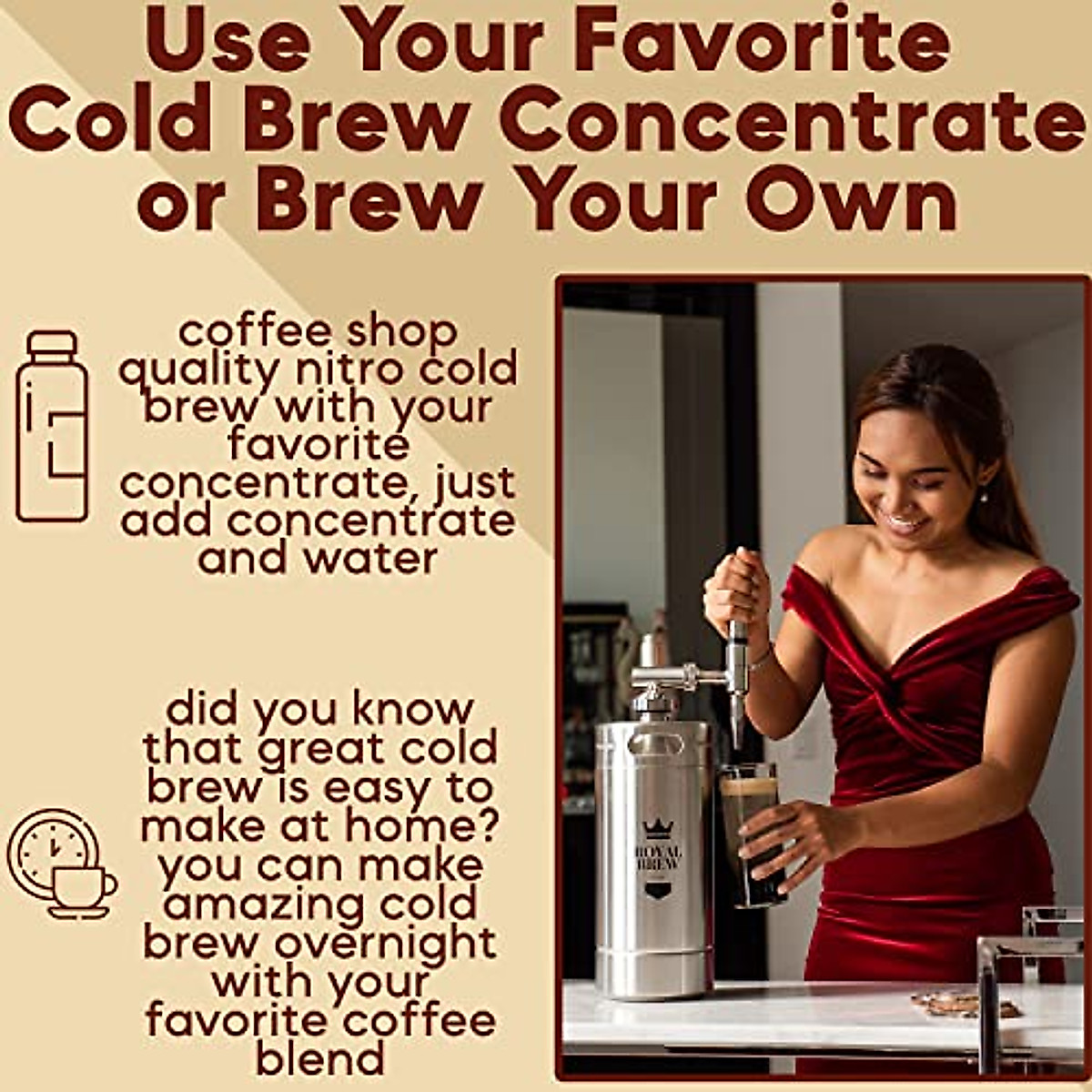 Use Your Favorite Cold Brew Concentrate or Brew Your Own

coffee shop quality nitro cold brew with your favorite concentrate, just add concentrate and water

did you know that great cold brew is easy to make at home? you can make amazing cold brew overnight with your favorite coffee blend

ROYAL BREW