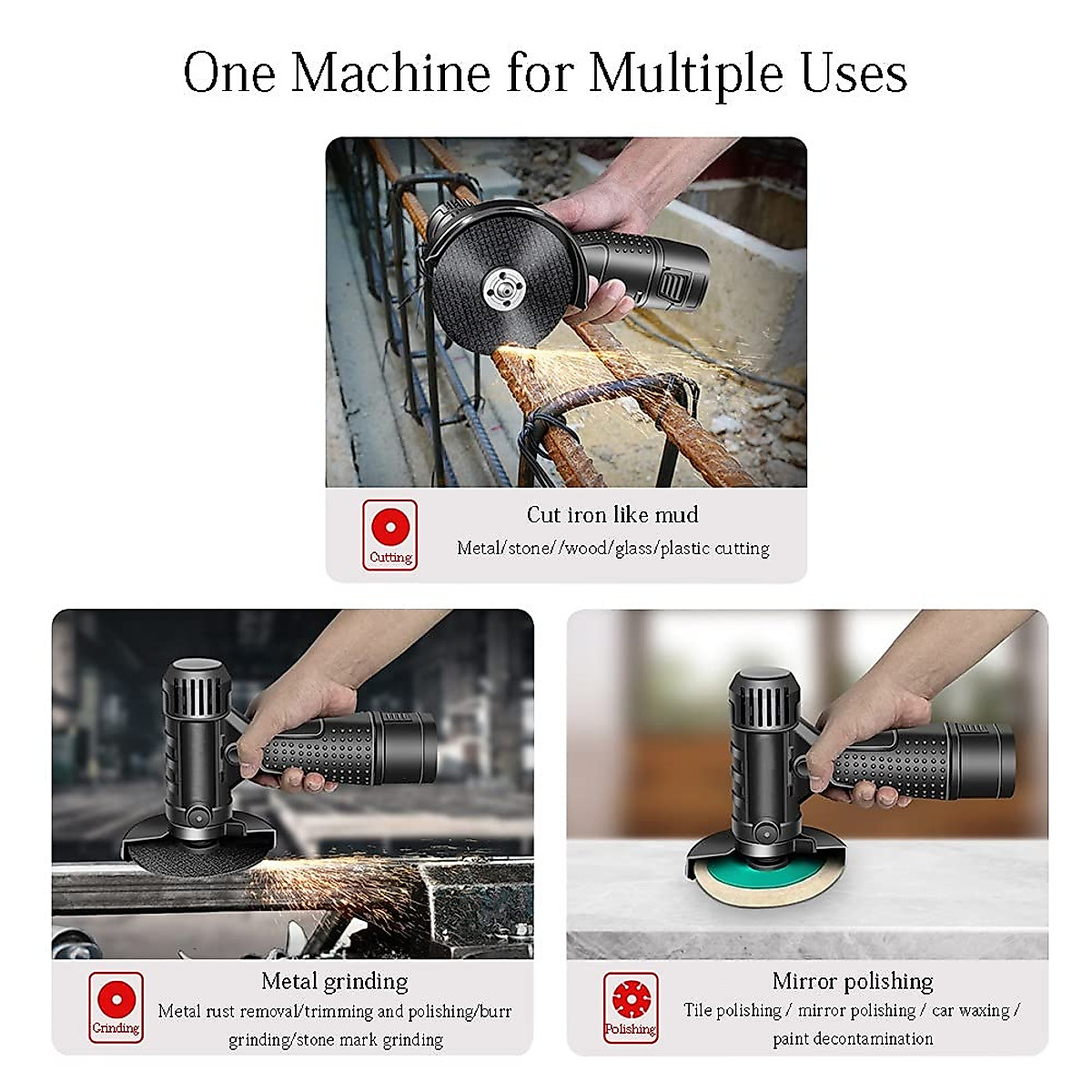 One Machine for Multiple Uses

Cutting

Cut iron like mud

Metal/stone//wood/glass/plastic cutting

Grinding

Metal grinding

Metal rust removal/trimming and polishing/burr grinding/stone mark grinding

Polishing

Mirror polishing

Tile polishing / mirror polishing / car waxing / paint decontamination