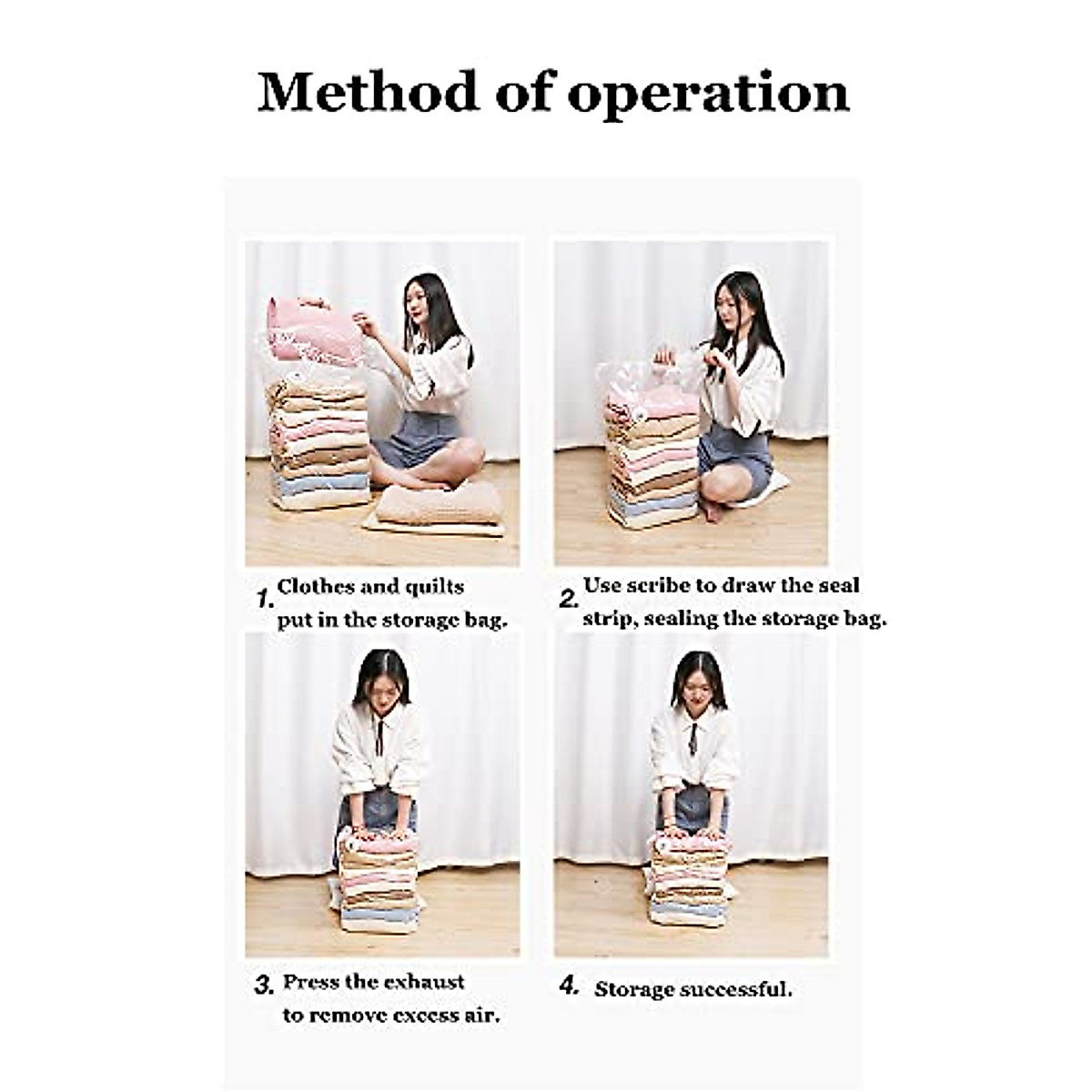 Method of operation

1. Clothes and quilts put in the storage bag.

2. Use scribe to draw the seal strip, sealing the storage bag.

3. Press the exhaust to remove excess air.

4. Storage successful.