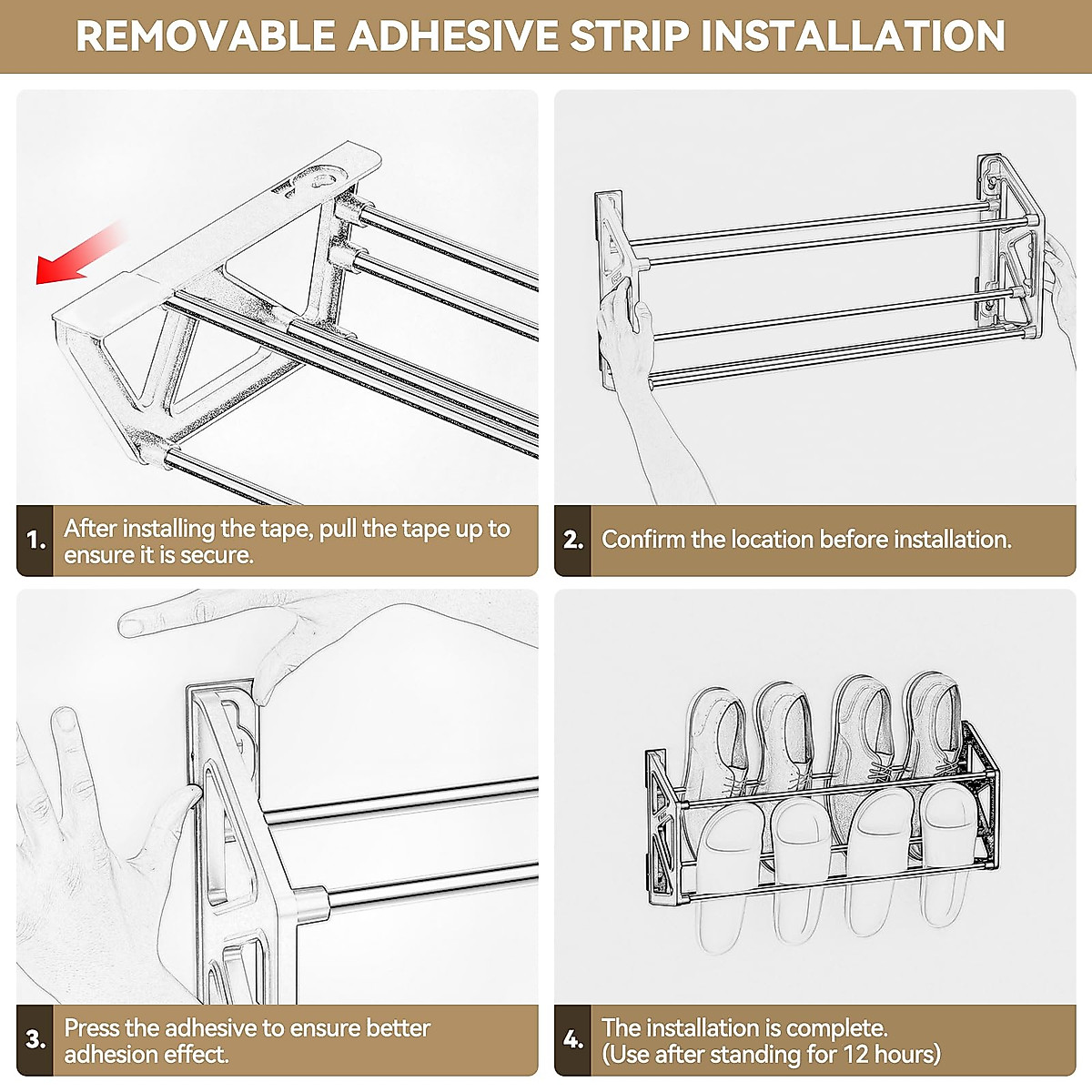 REMOVABLE ADHESIVE STRIP INSTALLATION

1. After installing the tape, pull the tape up to ensure it is secure.

2. Confirm the location before installation.

3. Press the adhesive to ensure better adhesion effect.

4. The installation is complete. (Use after standing for 12 hours)