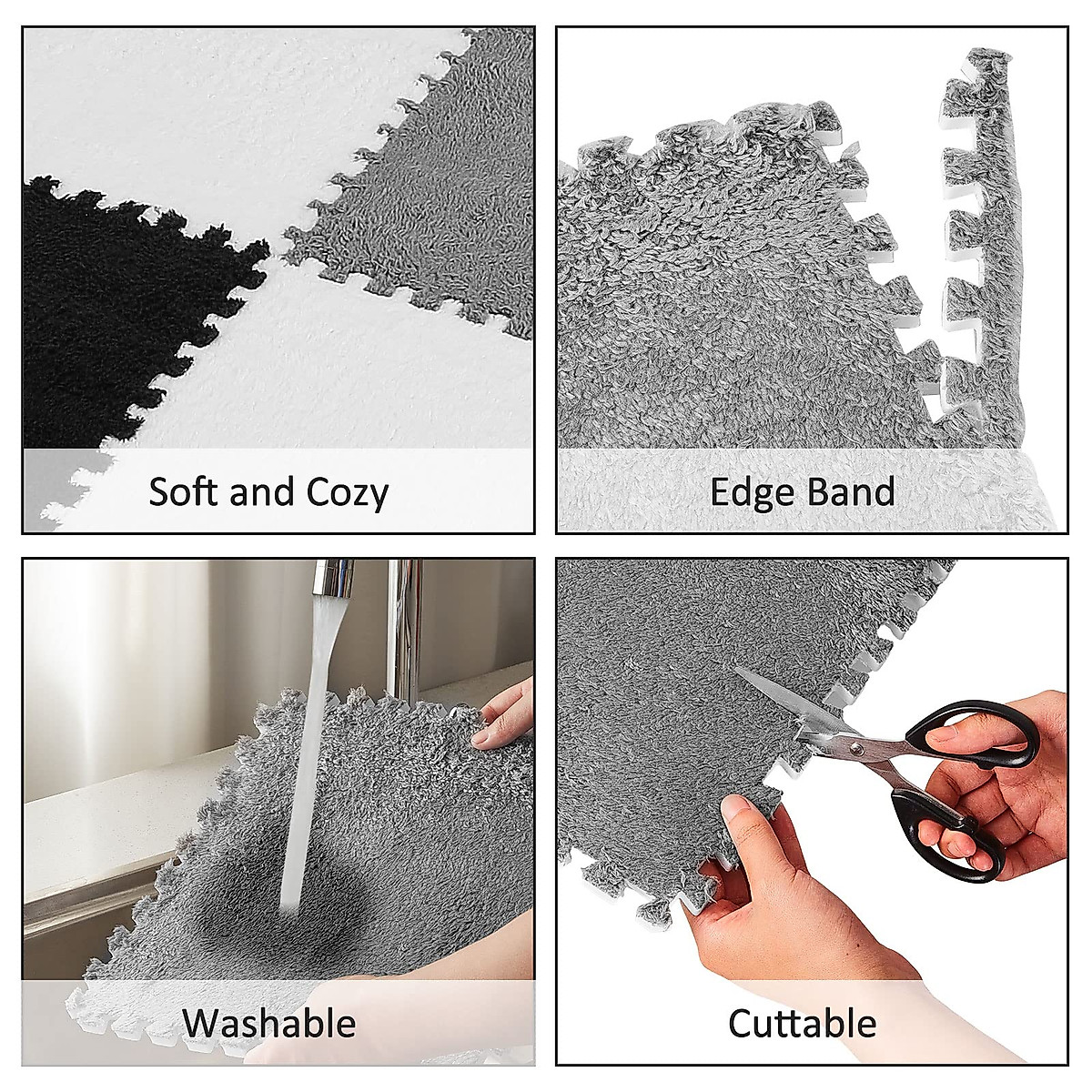 Soft and Cozy

Edge Band

Washable

Cuttable