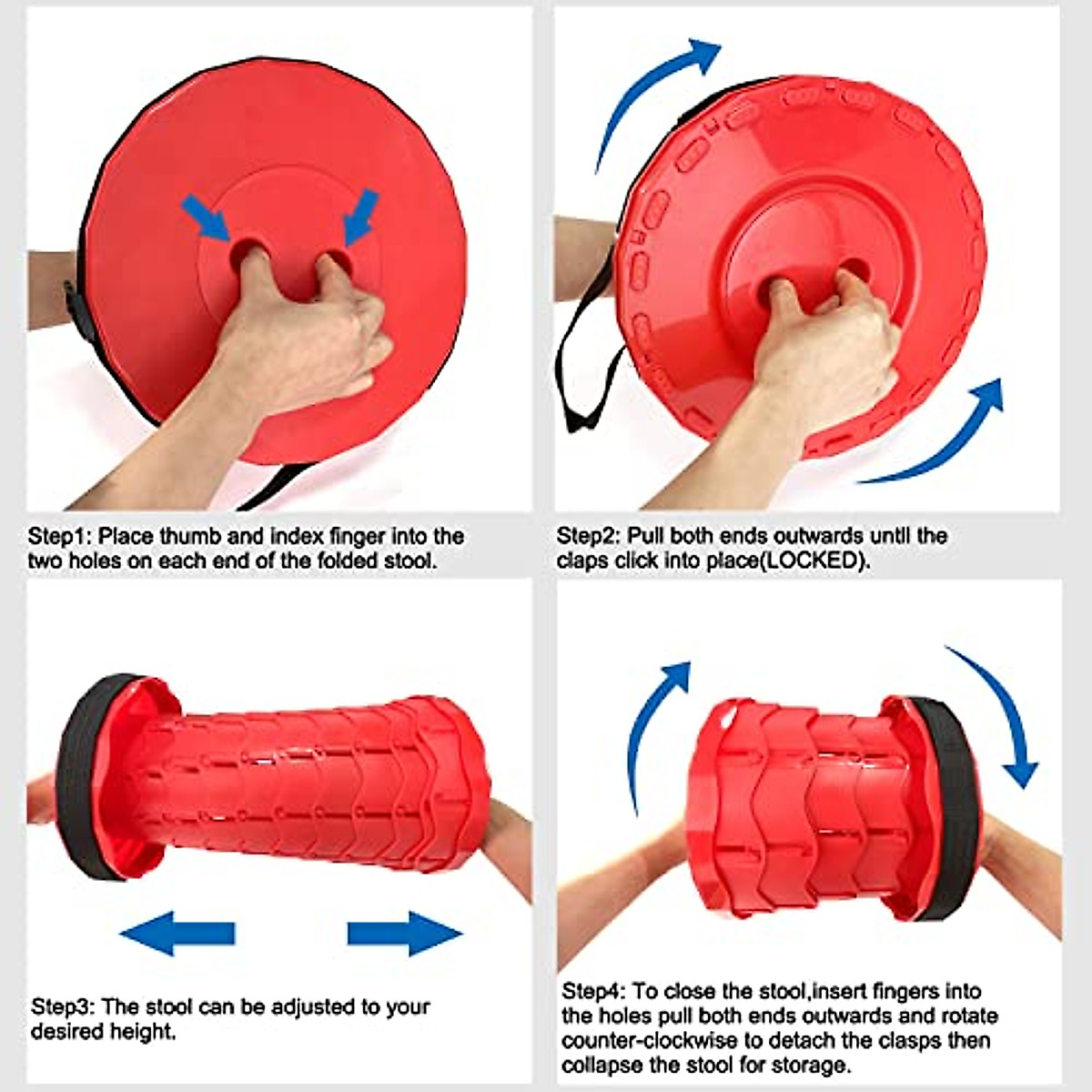 Step1: Place thumb and index finger into the two holes on each end of the folded stool.

Step2: Pull both ends outwards until the claps click into place(LOCKED).

Step3: The stool can be adjusted to your desired height.

Step4: To close the stool,insert fingers into the holes pull both ends outwards and rotate counter-clockwise to detach the clasps then collapse the stool for storage.