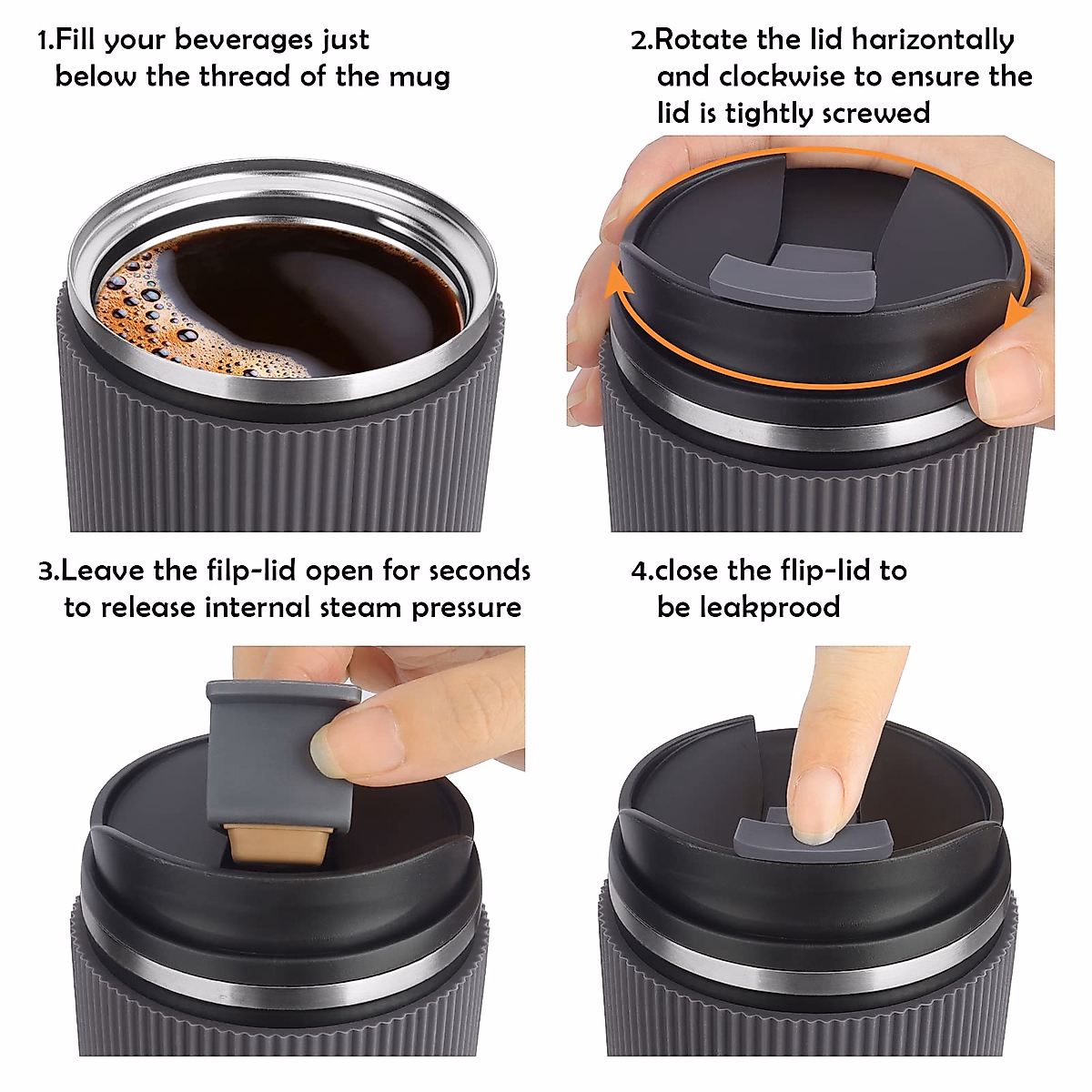 1.Fill your beverages just below the thread of the mug

2.Rotate the lid harizontally and clockwise to ensure the lid is tightly screwed

3.Leave the filp-lid open for seconds to release internal steam pressure

4.close the flip-lid to be leakprood