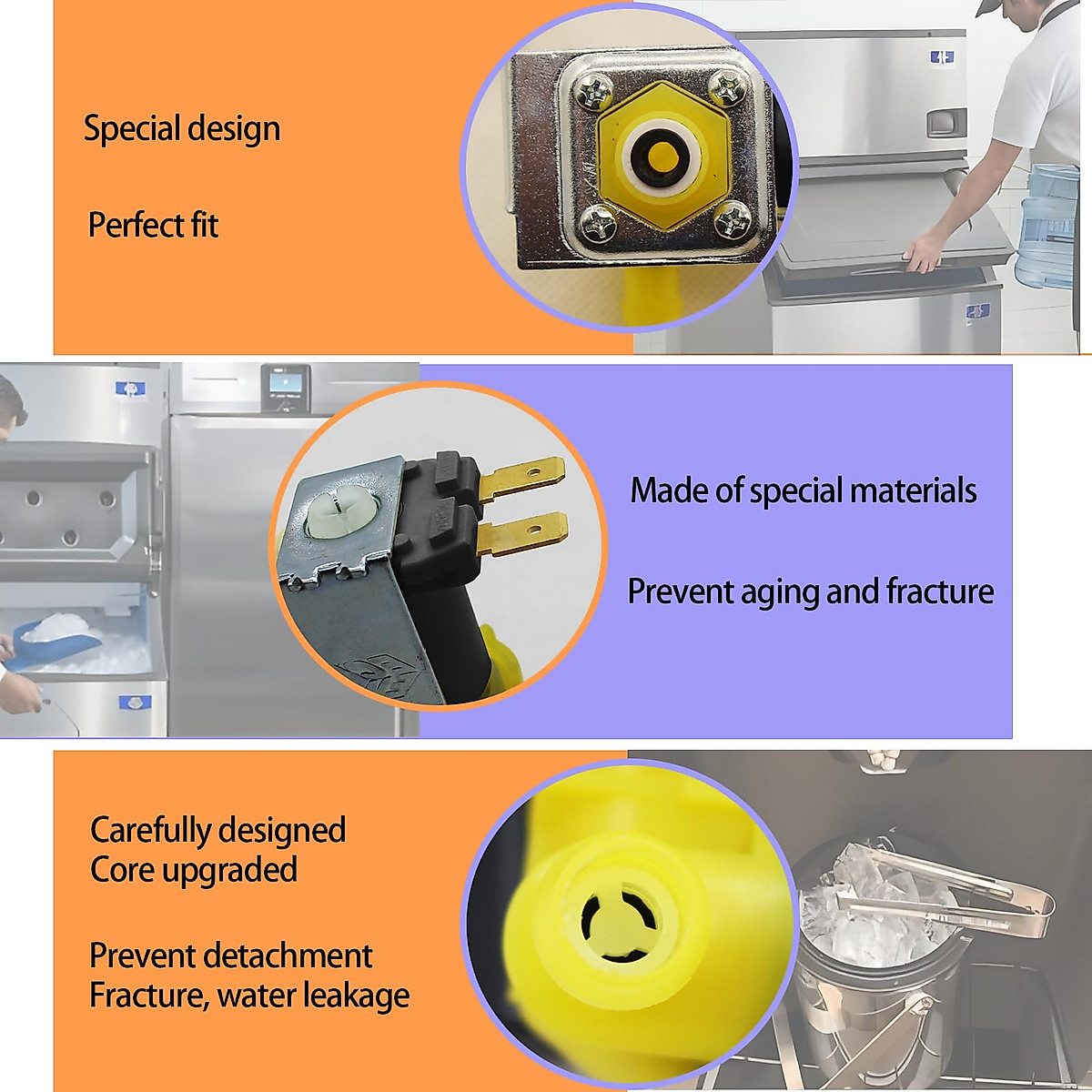 Special design

Perfect fit

Made of special materials

Prevent aging and fracture

Carefully designed
Core upgraded

Prevent detachment
Fracture, water leakage