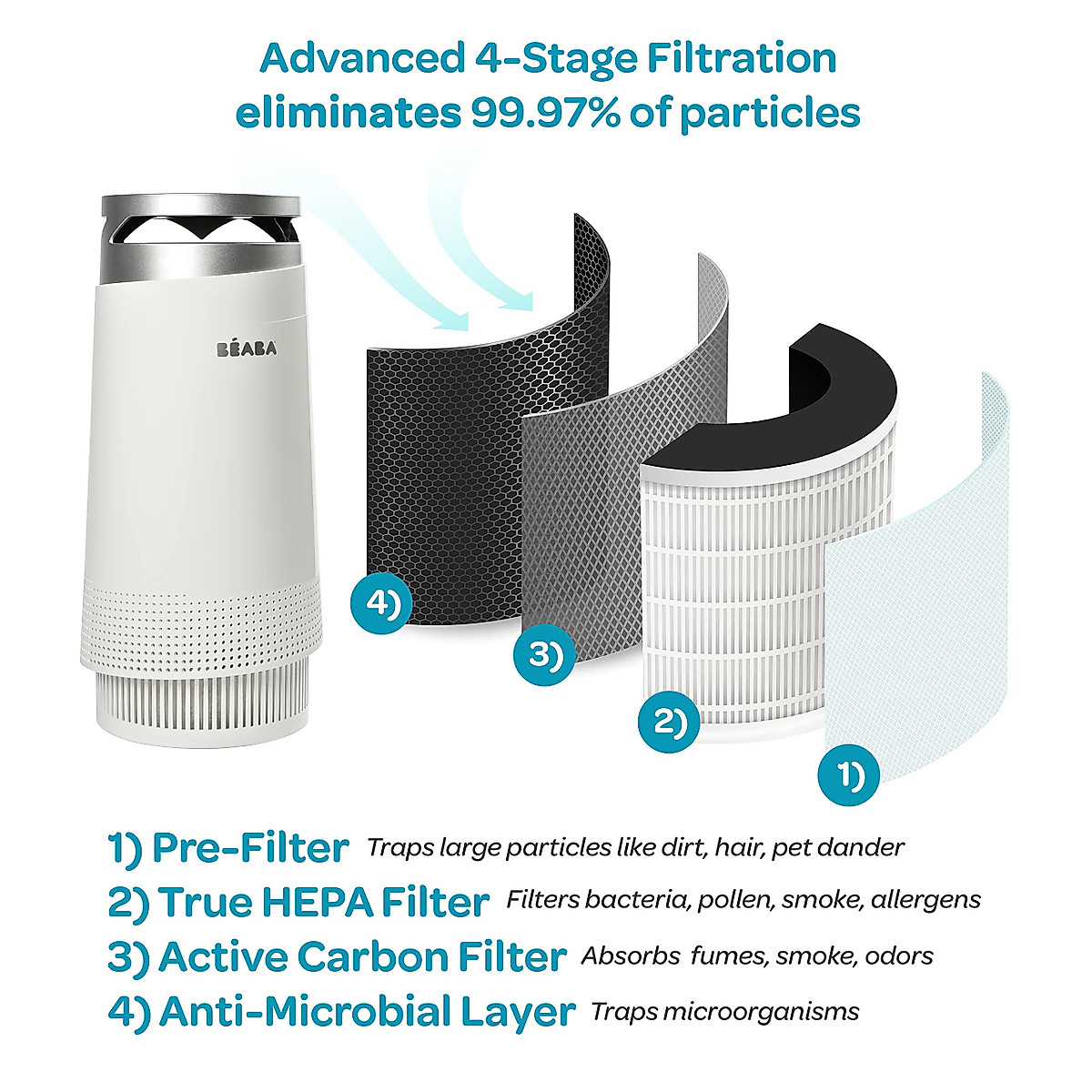 Advanced 4-Stage Filtration eliminates 99.97% of particles

BÉABA

4)

3)

2)

1)

1) Pre-Filter Traps large particles like dirt, hair, pet dander
2) True HEPA Filter Filters bacteria, pollen, smoke, allergens
3) Active Carbon Filter Absorbs fumes, smoke, odors
4) Anti-Microbial Layer Traps microorganisms