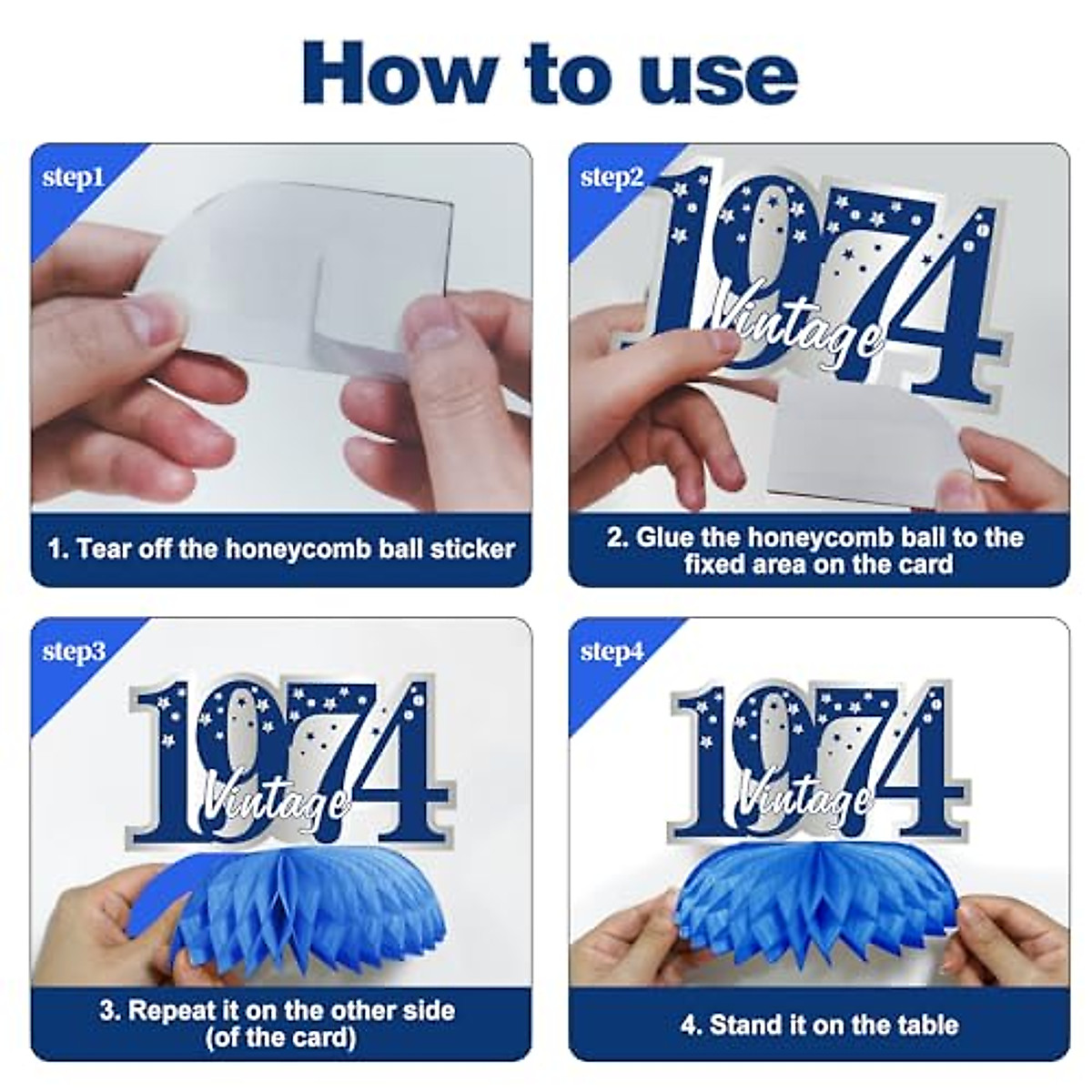 How to use

step1

1. Tear off the honeycomb ball sticker

step2

1974 Vintage

2. Glue the honeycomb ball to the fixed area on the card

step3

1974 Vintage

3. Repeat it on the other side (of the card)

step4

1974 Vintage

4. Stand it on the table