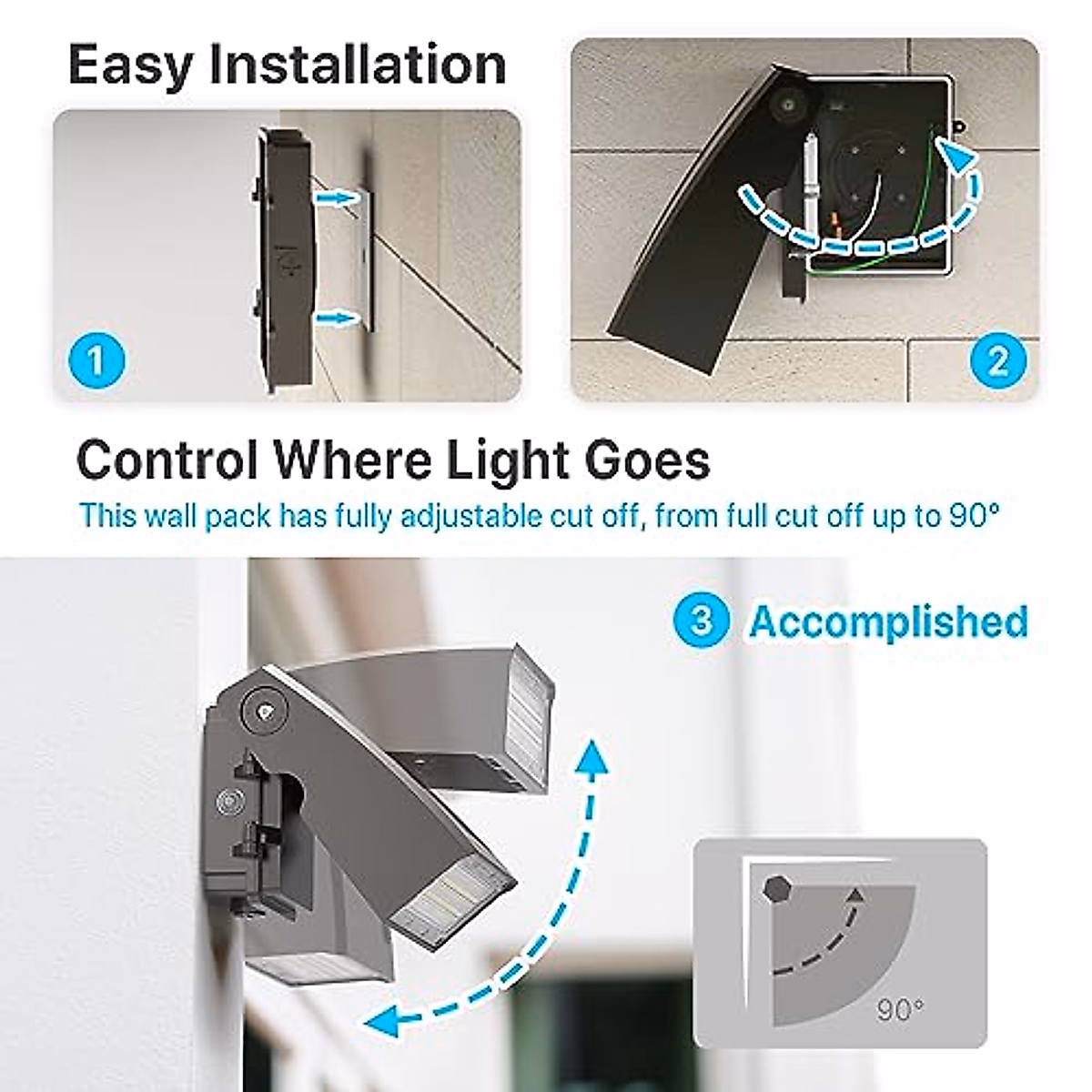 Easy Installation

1

2

Control Where Light Goes

This wall pack has fully adjustable cut off, from full cut off up to 90°

3 Accomplished

90°