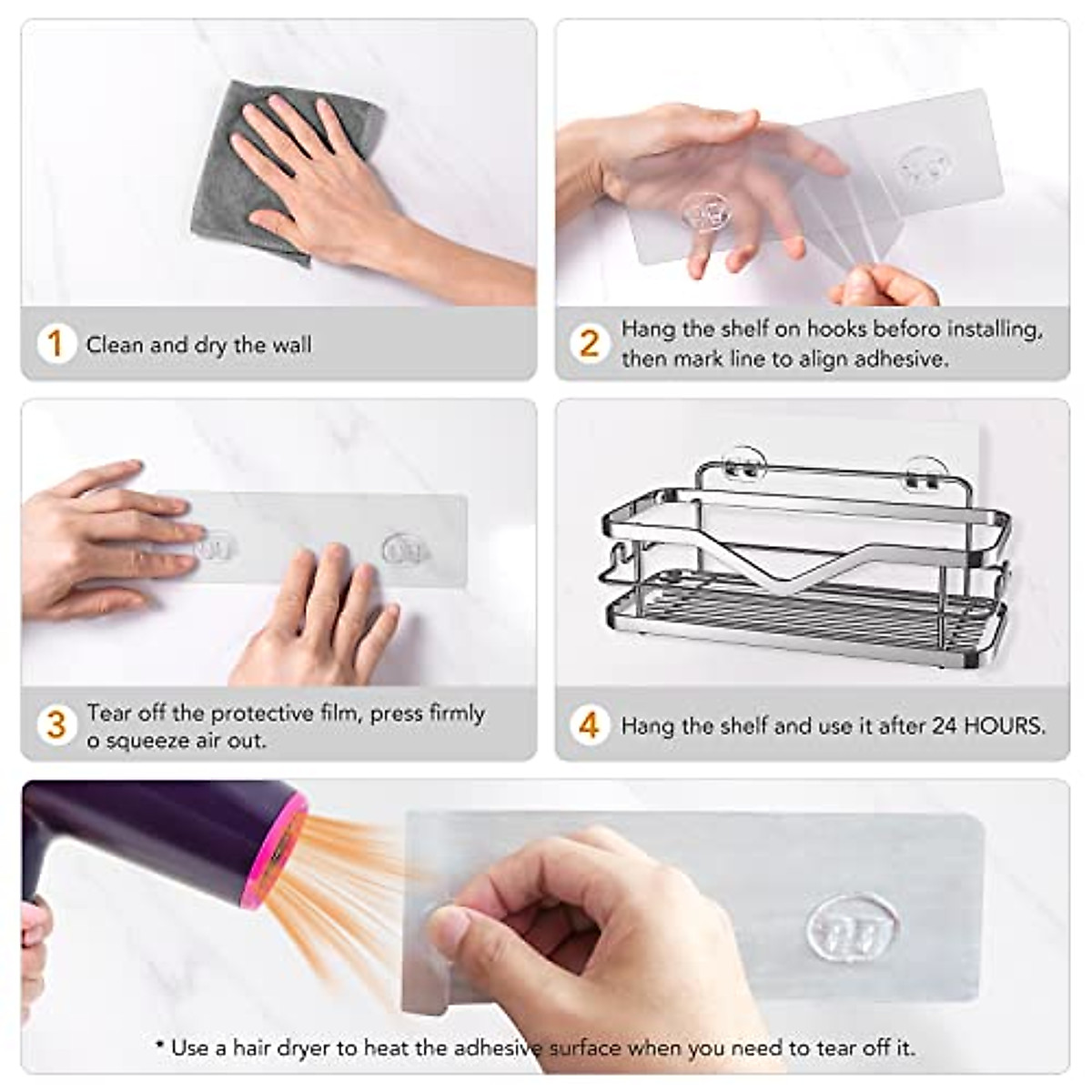 1 Clean and dry the wall

2 Hang the shelf on hooks beforo installing, then mark line to align adhesive.

3 Tear off the protective film, press firmly o squeeze air out.

4 Hang the shelf and use it after 24 HOURS.

* Use a hair dryer to heat the adhesive surface when you need to tear off it.