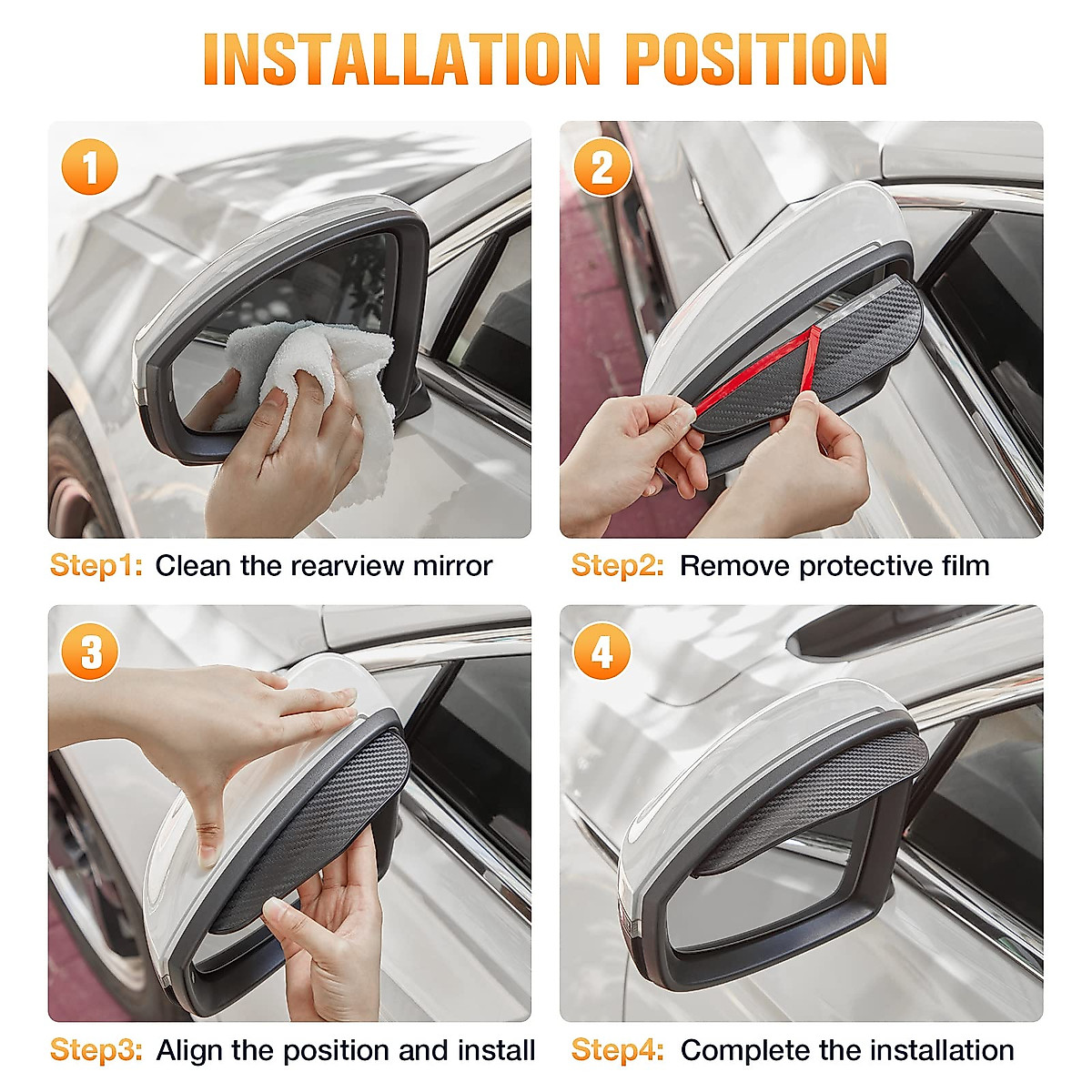 INSTALLATION POSITION

1

Step1: Clean the rearview mirror

2

Step2: Remove protective film

3

Step3: Align the position and install

4

Step4: Complete the installation