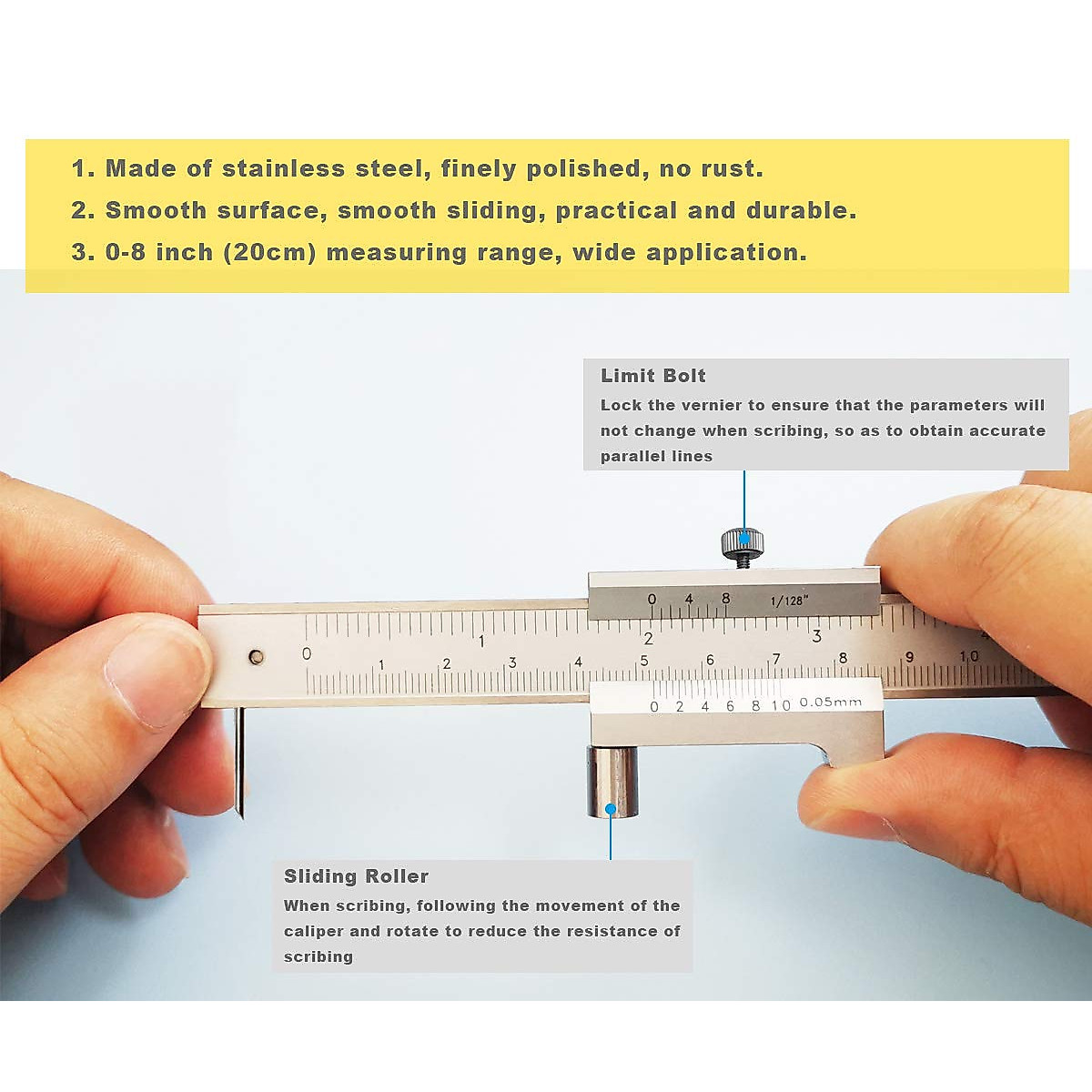 1. Made of stainless steel, finely polished, no rust.
2. Smooth surface, smooth sliding, practical and durable.
3. 0-8 inch (20cm) measuring range, wide application.

Limit Bolt
Lock the vernier to ensure that the parameters will not change when scribing, so as to obtain accurate parallel lines

0 4 8 1/128"

0 1 2 3

0 1 2 3 4 5 6 7 8 9 10

0 2 4 6 8 10 0.05mm

Sliding Roller
When scribing, following the movement of the caliper and rotate to reduce the resistance of scribing