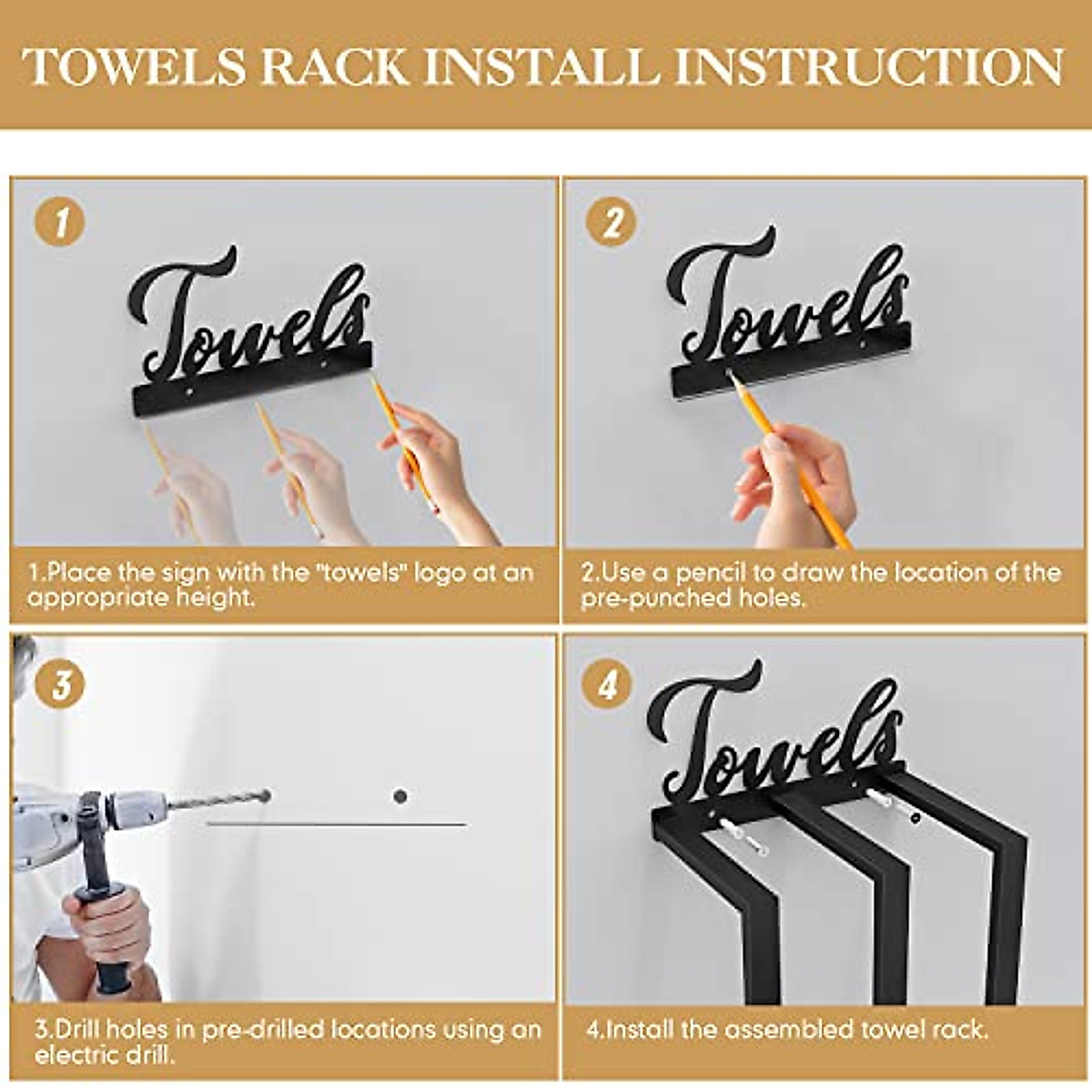 TOWELS RACK INSTALL INSTRUCTION

1

Towels

1.Place the sign with the "towels" logo at an appropriate height.

2

Towels

2.Use a pencil to draw the location of the pre-punched holes.

3

3.Drill holes in pre-drilled locations using an electric drill.

4

Towels

4.Install the assembled towel rack.