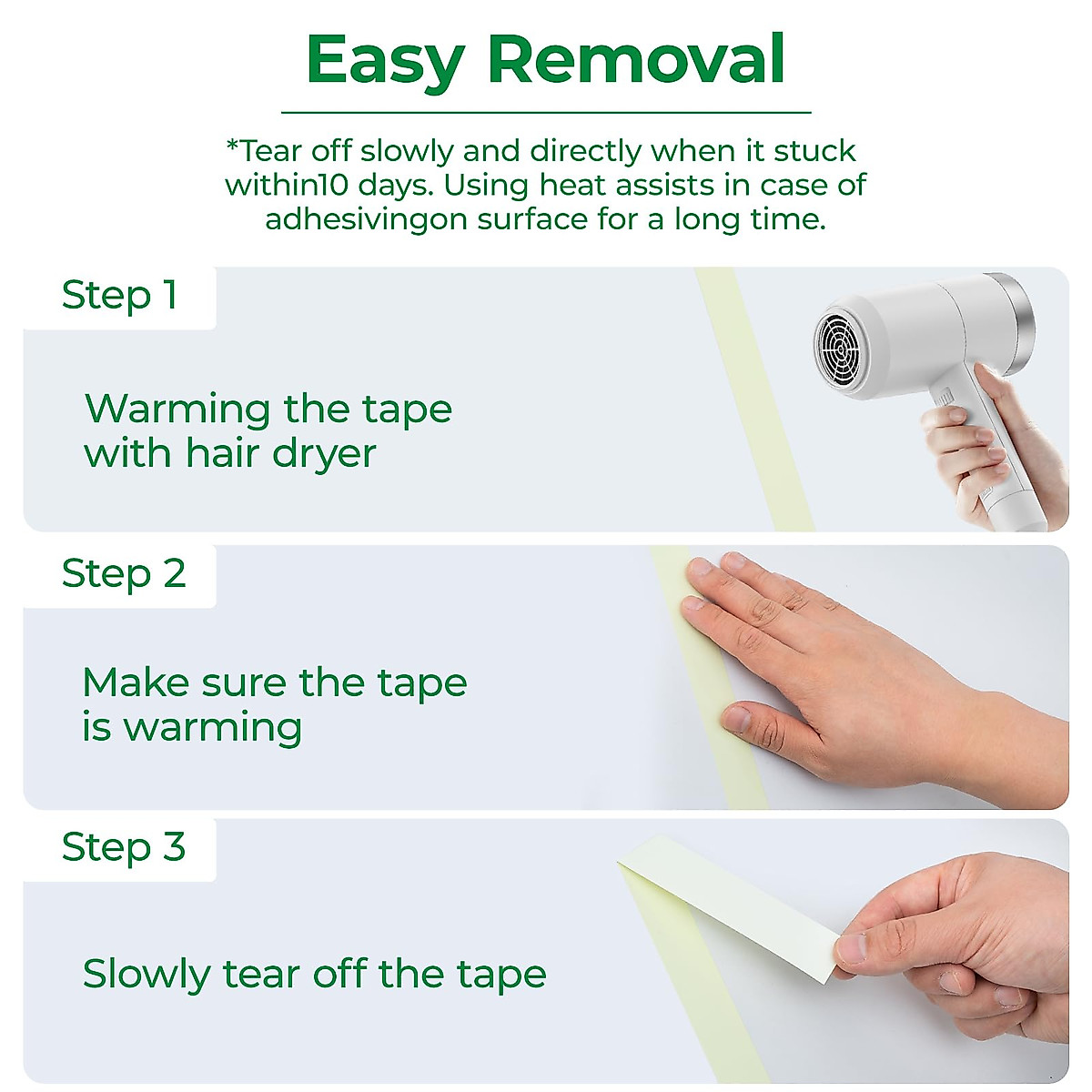 Easy Removal

*Tear off slowly and directly when it stuck within10 days. Using heat assists in case of adhesivingon surface for a long time.

Step 1

Warming the tape with hair dryer

Step 2

Make sure the tape is warming

Step 3

Slowly tear off the tape