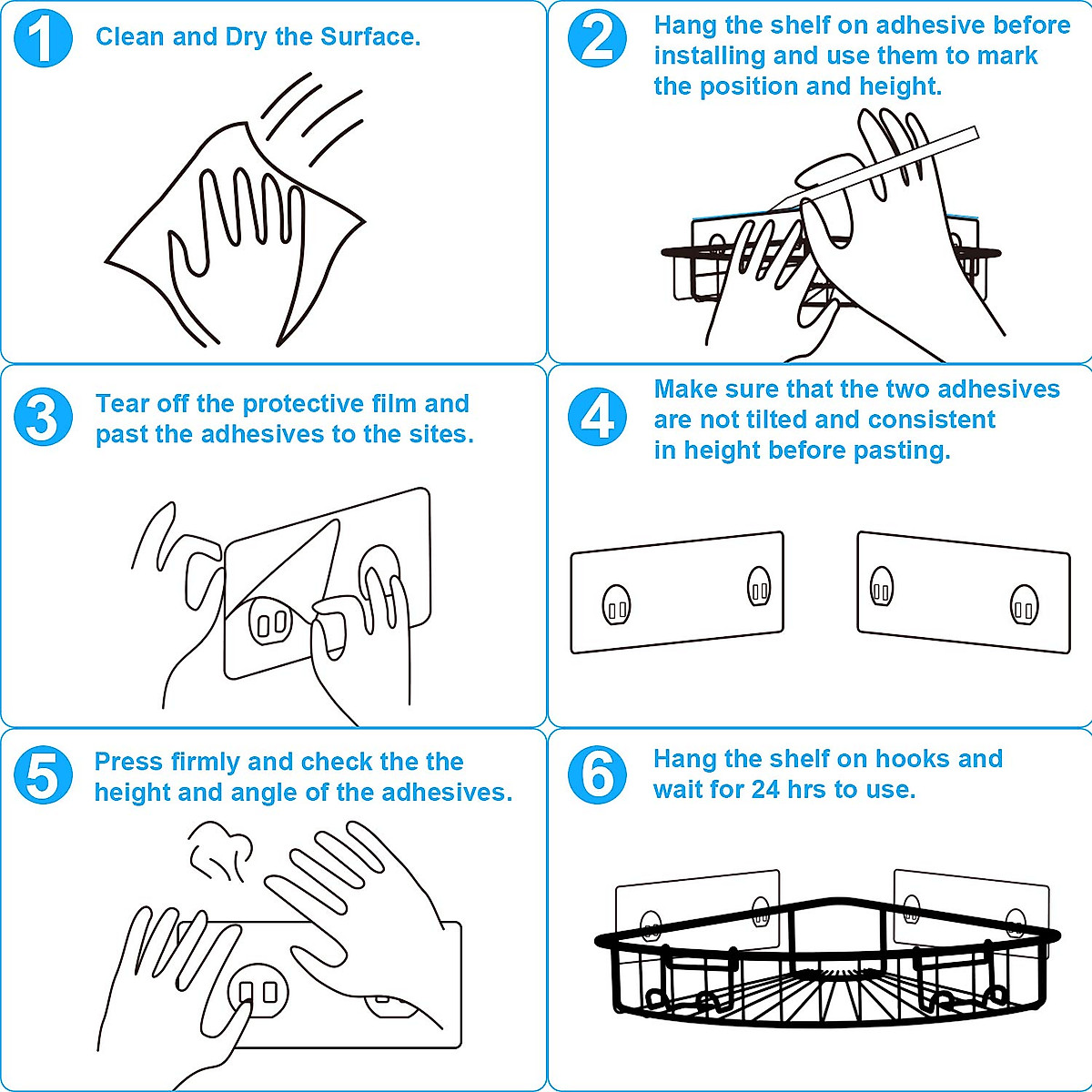 1 Clean and Dry the Surface.

2 Hang the shelf on adhesive before installing and use them to mark the position and height.

3 Tear off the protective film and past the adhesives to the sites.

4 Make sure that the two adhesives are not tilted and consistent in height before pasting.

5 Press firmly and check the the height and angle of the adhesives.

6 Hang the shelf on hooks and wait for 24 hrs to use.