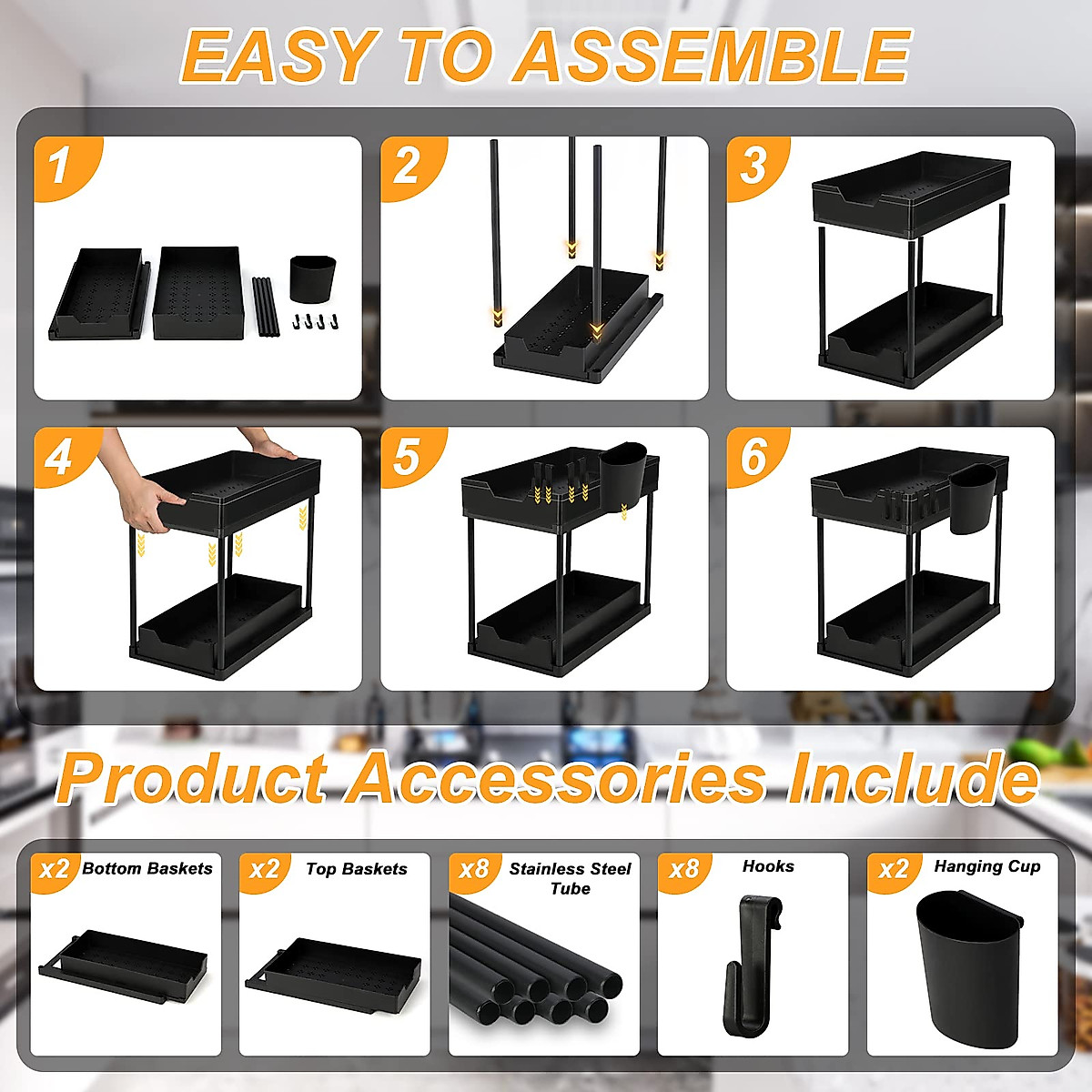 EASY TO ASSEMBLE

1

2

3

4

5

6

Product Accessories Include

x2 Bottom Baskets

x2 Top Baskets

x8 Stainless Steel Tube

x8 Hooks

x2 Hanging Cup