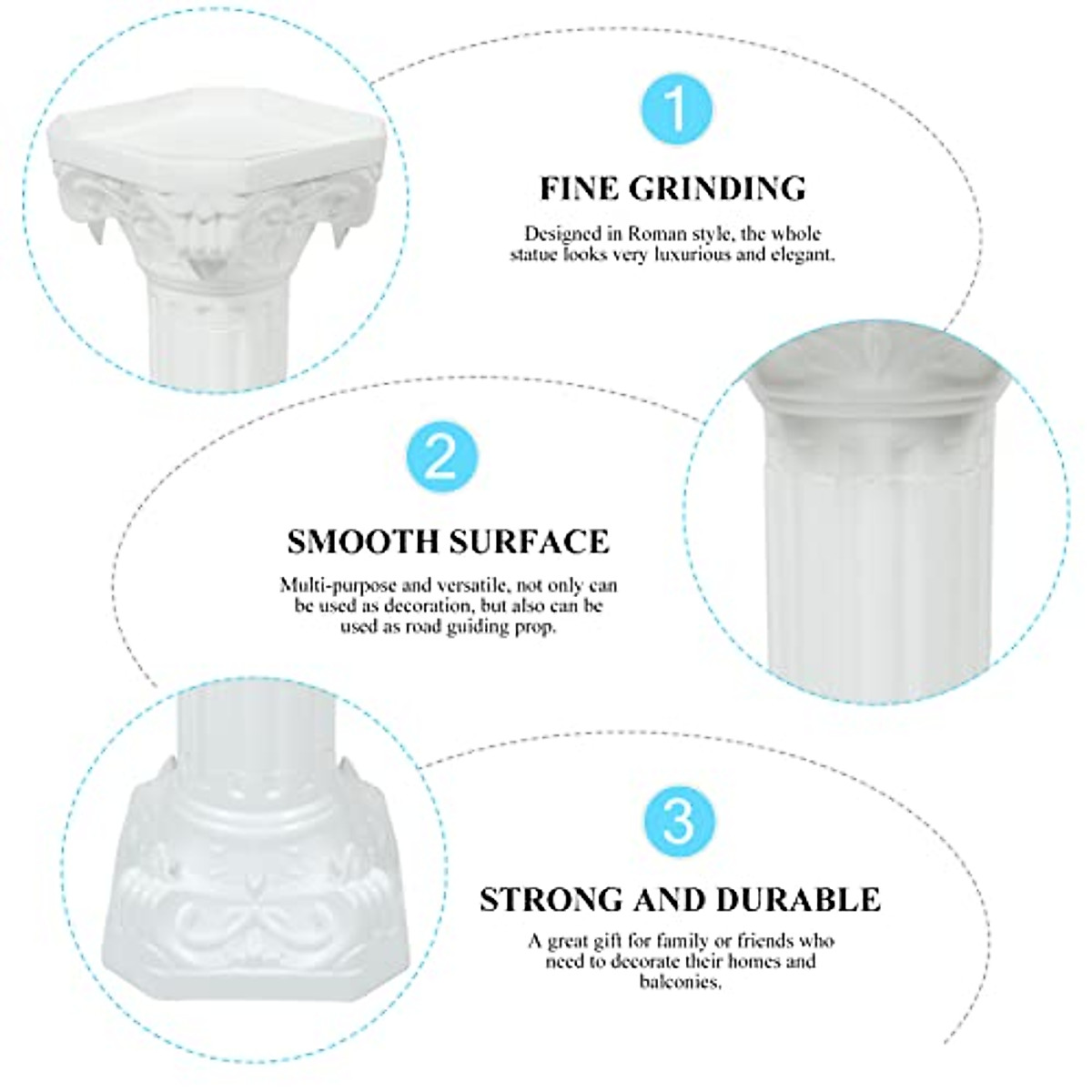 1

FINE GRINDING

Designed in Roman style, the whole statue looks very luxurious and elegant.

2

SMOOTH SURFACE

Multi-purpose and versatile, not only can be used as decoration, but also can be used as road guiding prop.

3

STRONG AND DURABLE

A great gift for family or friends who need to decorate their homes and balconies.