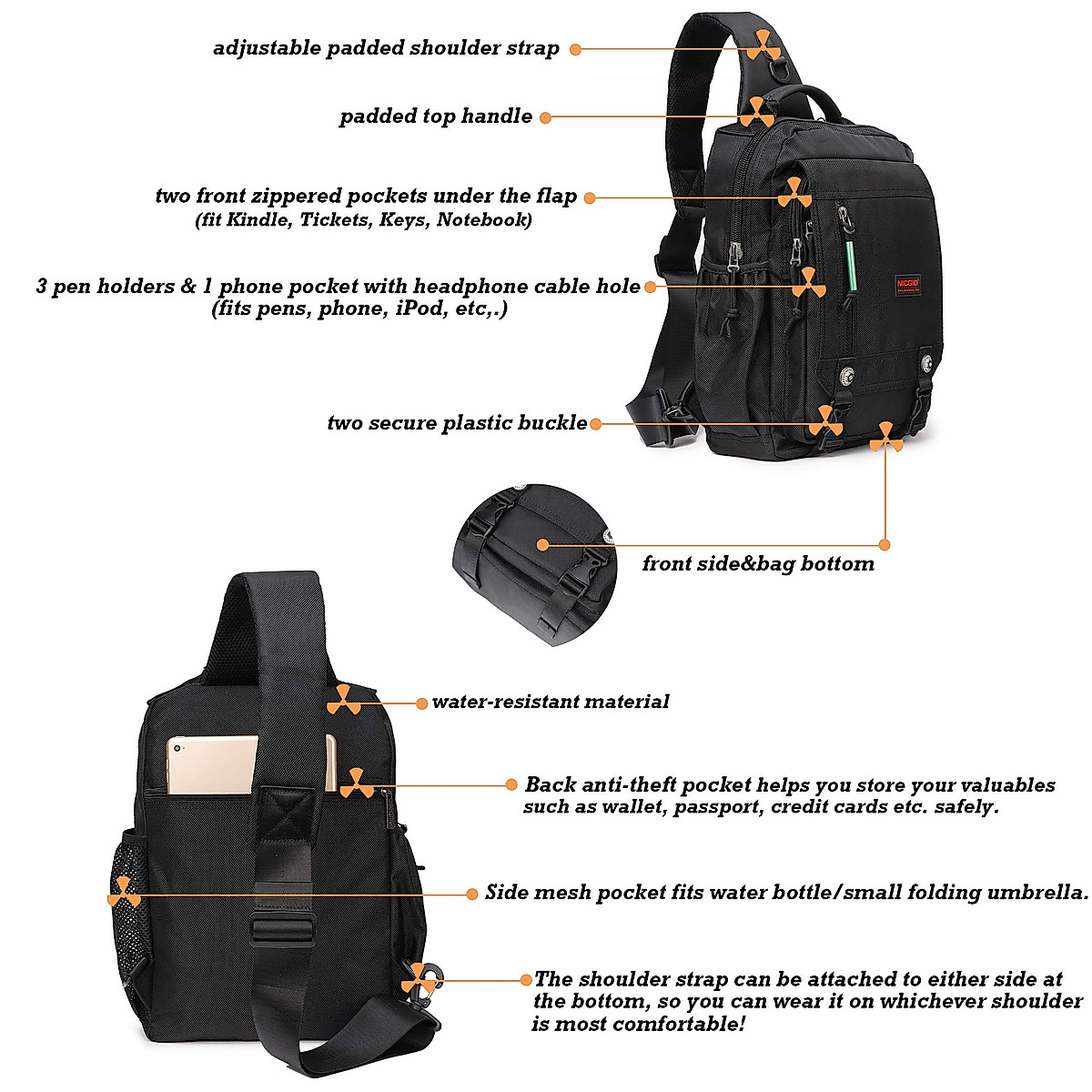 adjustable padded shoulder strap

padded top handle

two front zippered pockets under the flap
(fit Kindle, Tickets, Keys, Notebook)

3 pen holders & 1 phone pocket with headphone cable hole
(fits pens, phone, iPod, etc,.)

NICGID

two secure plastic buckle

front side&bag bottom

water-resistant material

Back anti-theft pocket helps you store your valuables such as wallet, passport, credit cards etc. safely.

Side mesh pocket fits water bottle/small folding umbrella.

The shoulder strap can be attached to either side at the bottom, so you can wear it on whichever shoulder is most comfortable!