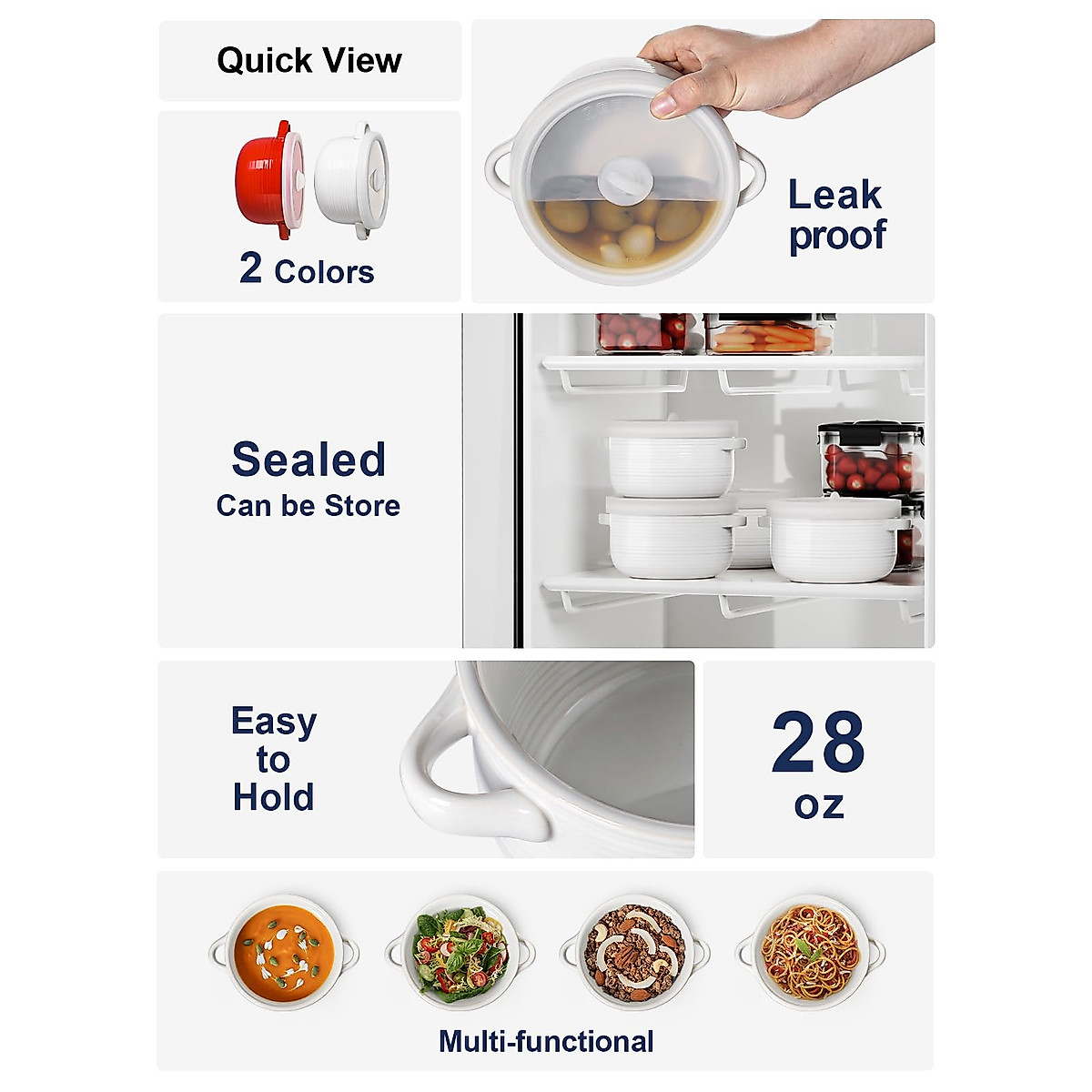 Quick View

2 Colors

Leak proof

Sealed
Can be Store

Easy to Hold

28 oz

Multi-functional