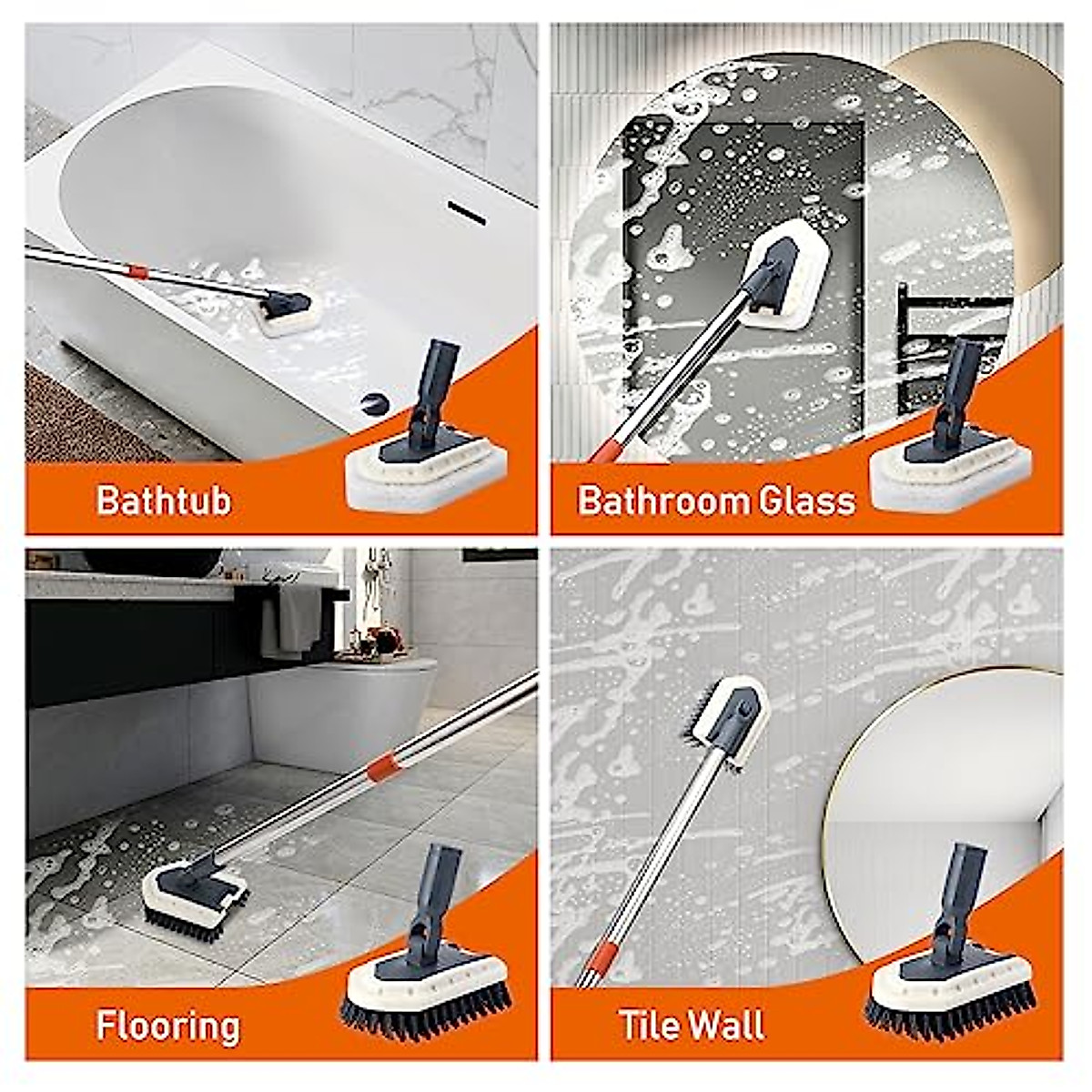 Bathtub

Bathroom Glass

Flooring

Tile Wall