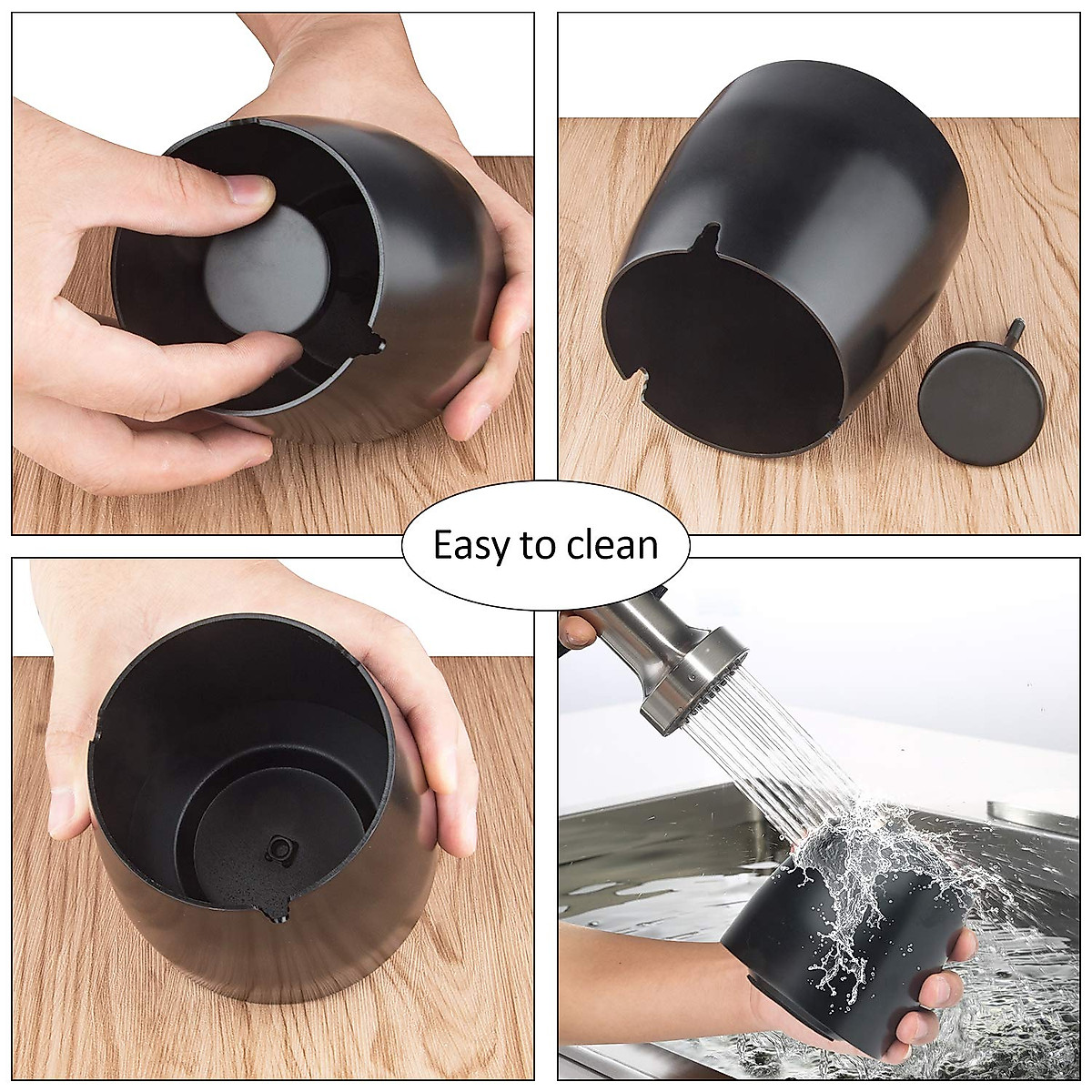 Easy to clean