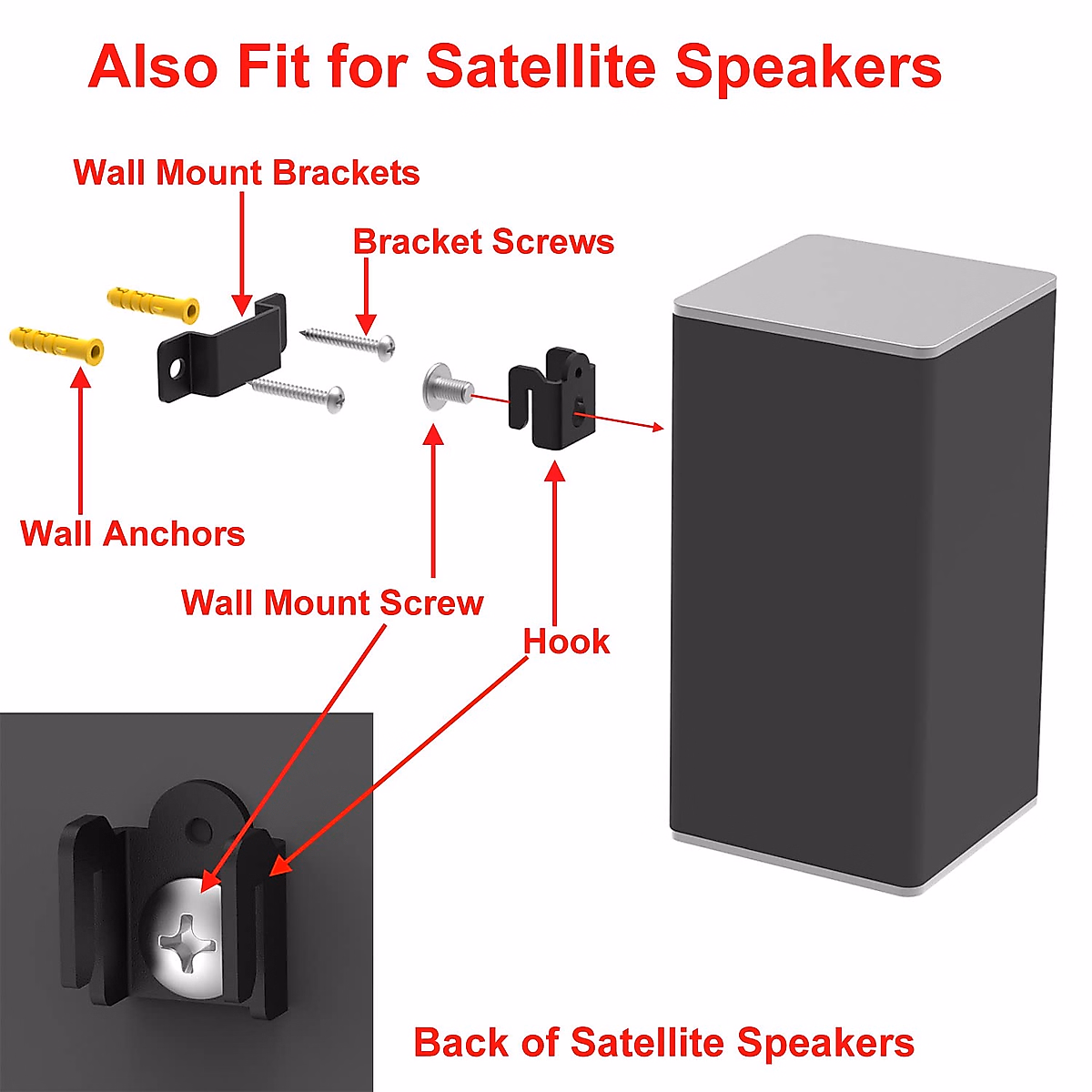 Also Fit for Satellite Speakers

Wall Mount Brackets

Bracket Screws

Wall Anchors

Wall Mount Screw

Hook

Back of Satellite Speakers