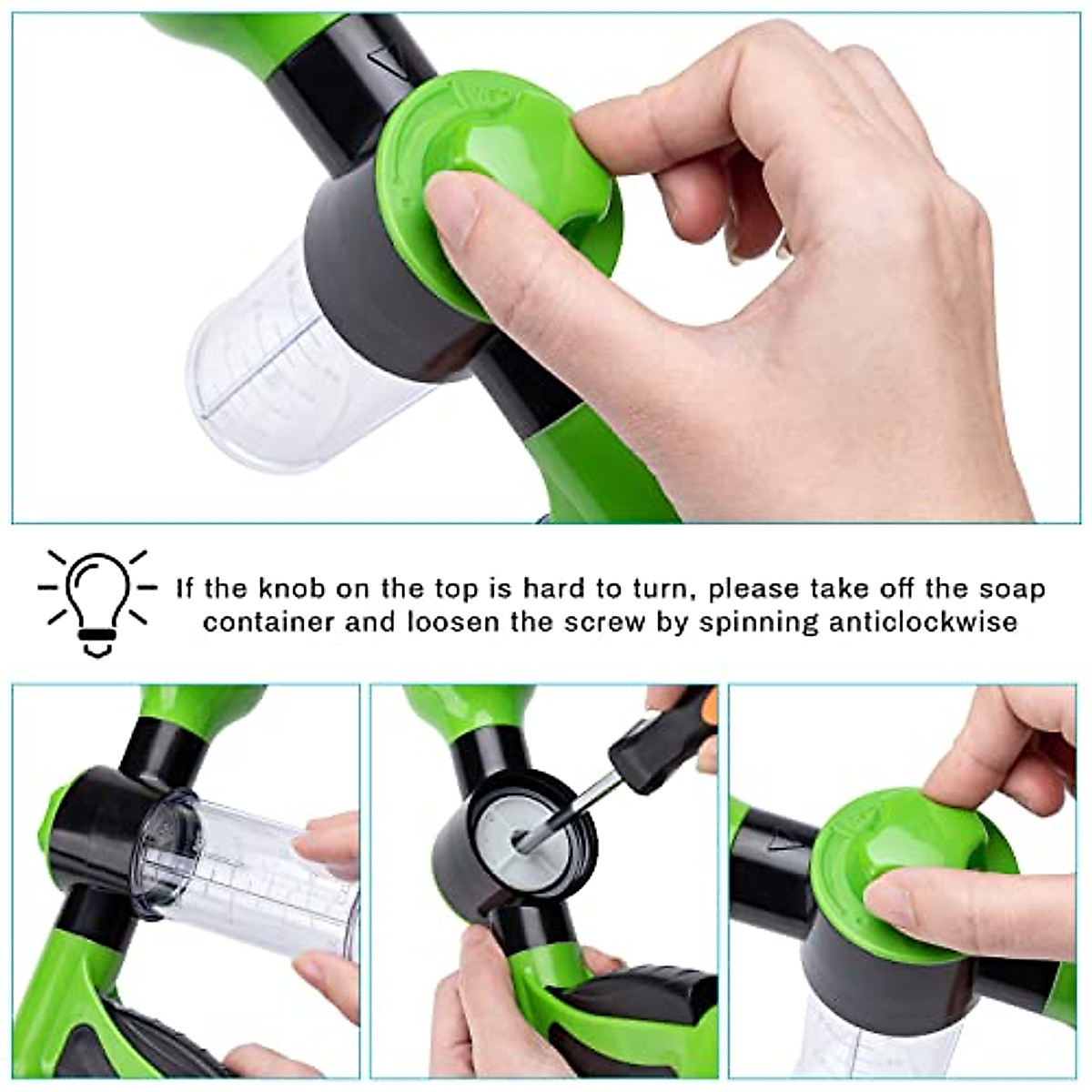 If the knob on the top is hard to turn, please take off the soap container and loosen the screw by spinning anticlockwise