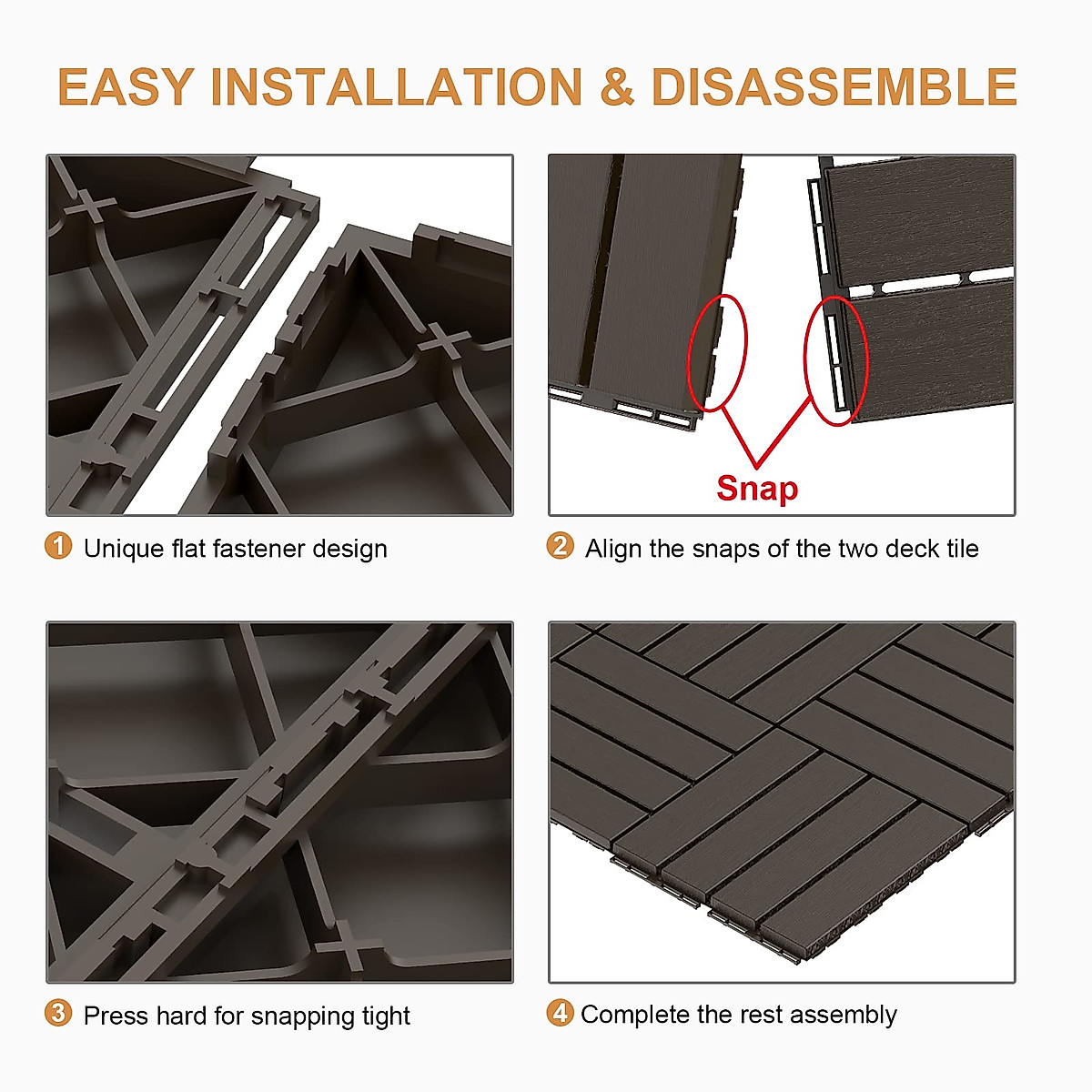 EASY INSTALLATION & DISASSEMBLE

Snap

1 Unique flat fastener design

2 Align the snaps of the two deck tile

3 Press hard for snapping tight

4 Complete the rest assembly