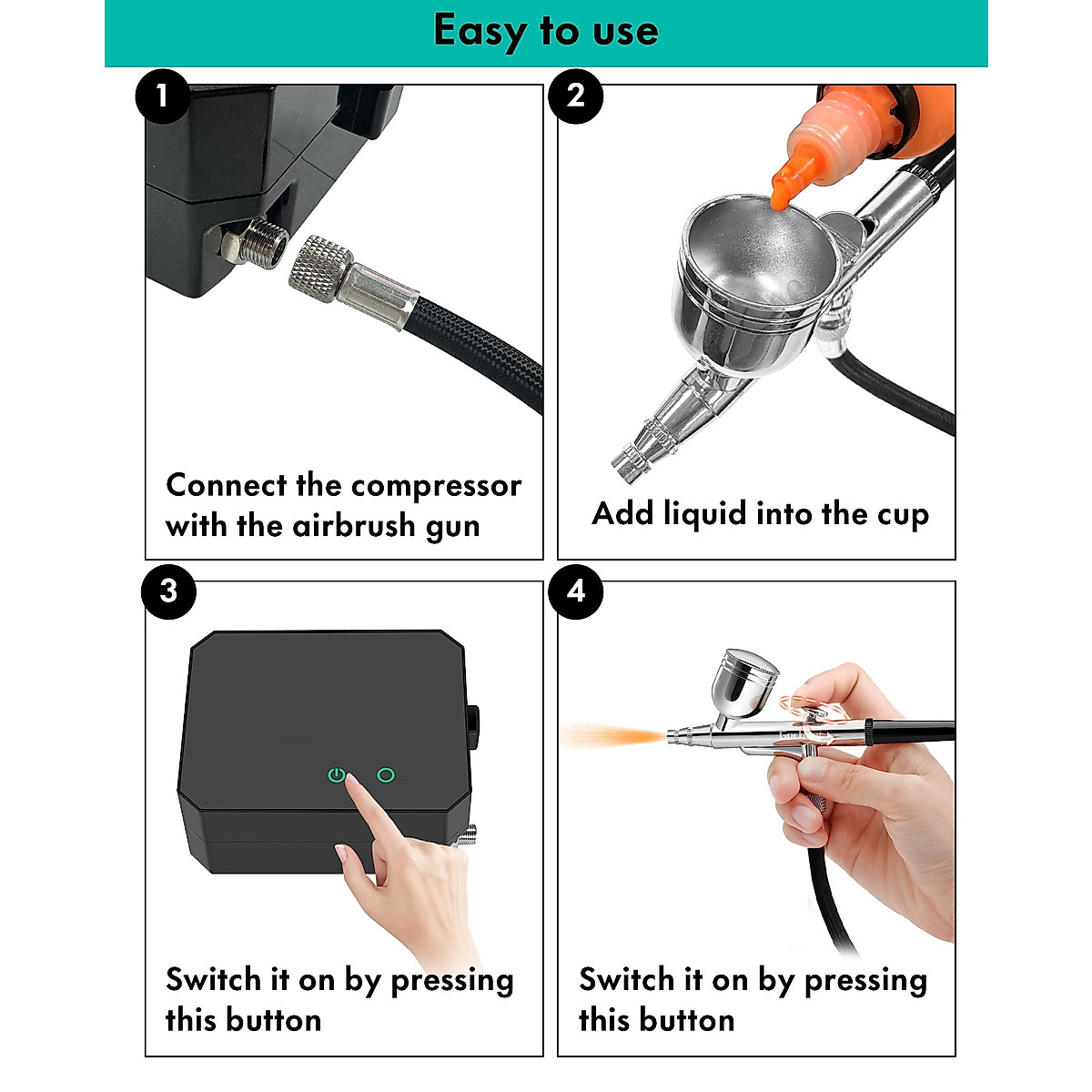 Easy to use

1

Connect the compressor with the airbrush gun

2

Add liquid into the cup

3

Switch it on by pressing this button

4

Switch it on by pressing this button