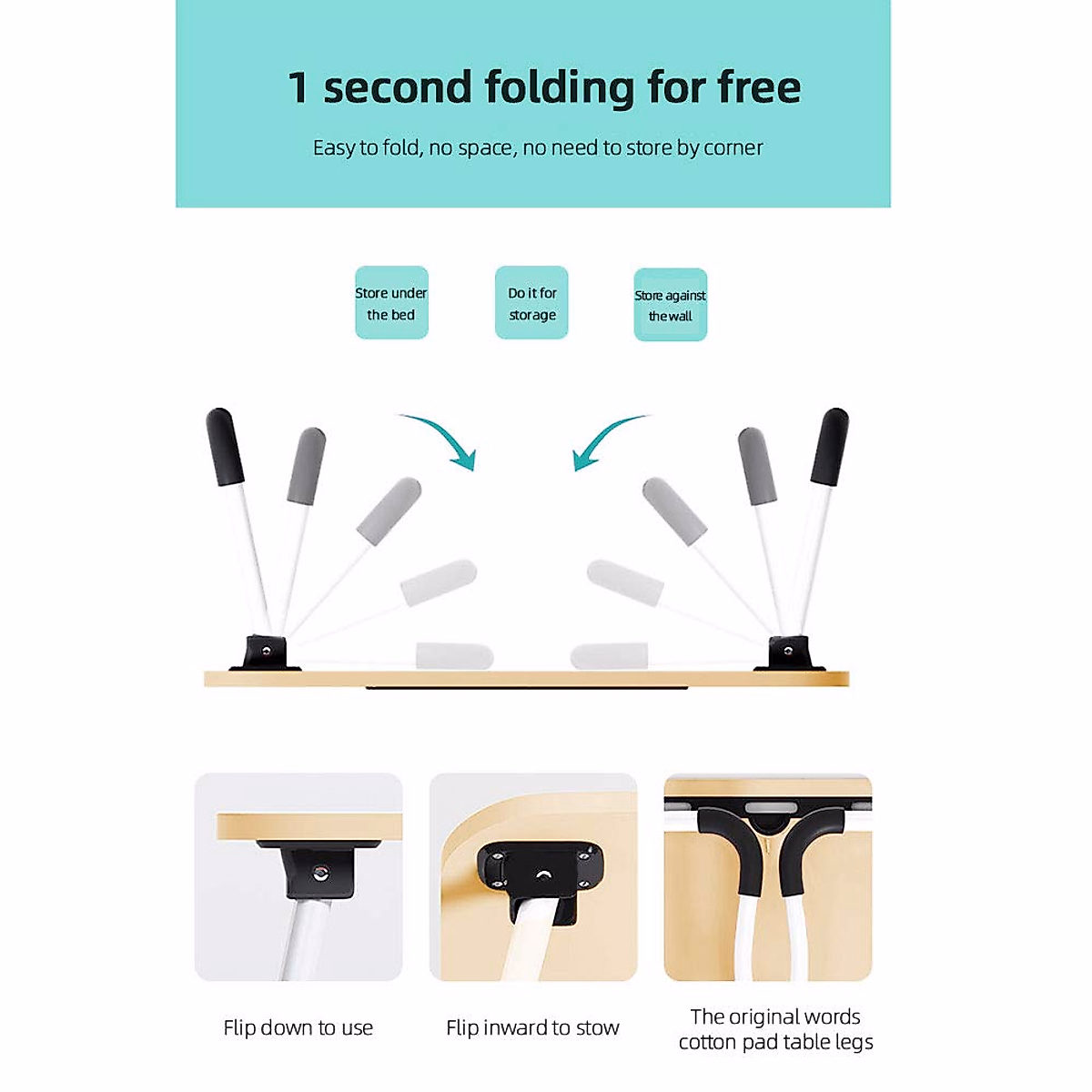 1 second folding for free

Easy to fold, no space, no need to store by corner

Store under the bed

Do it for storage

Store against the wall

Flip down to use

Flip inward to stow

The original words cotton pad table legs