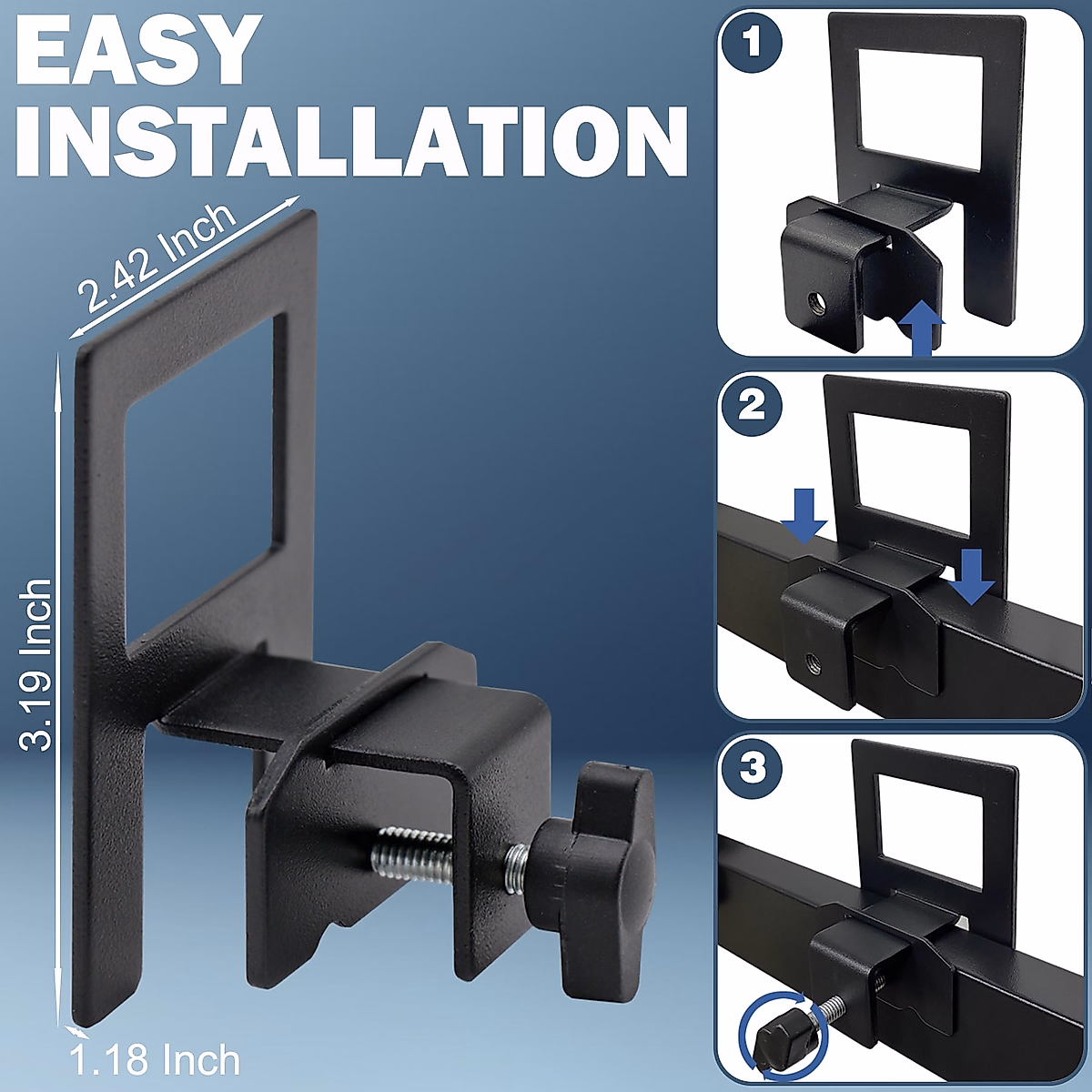 EASY INSTALLATION

2.42 Inch

3.19 Inch

1.18 Inch

1

2

3