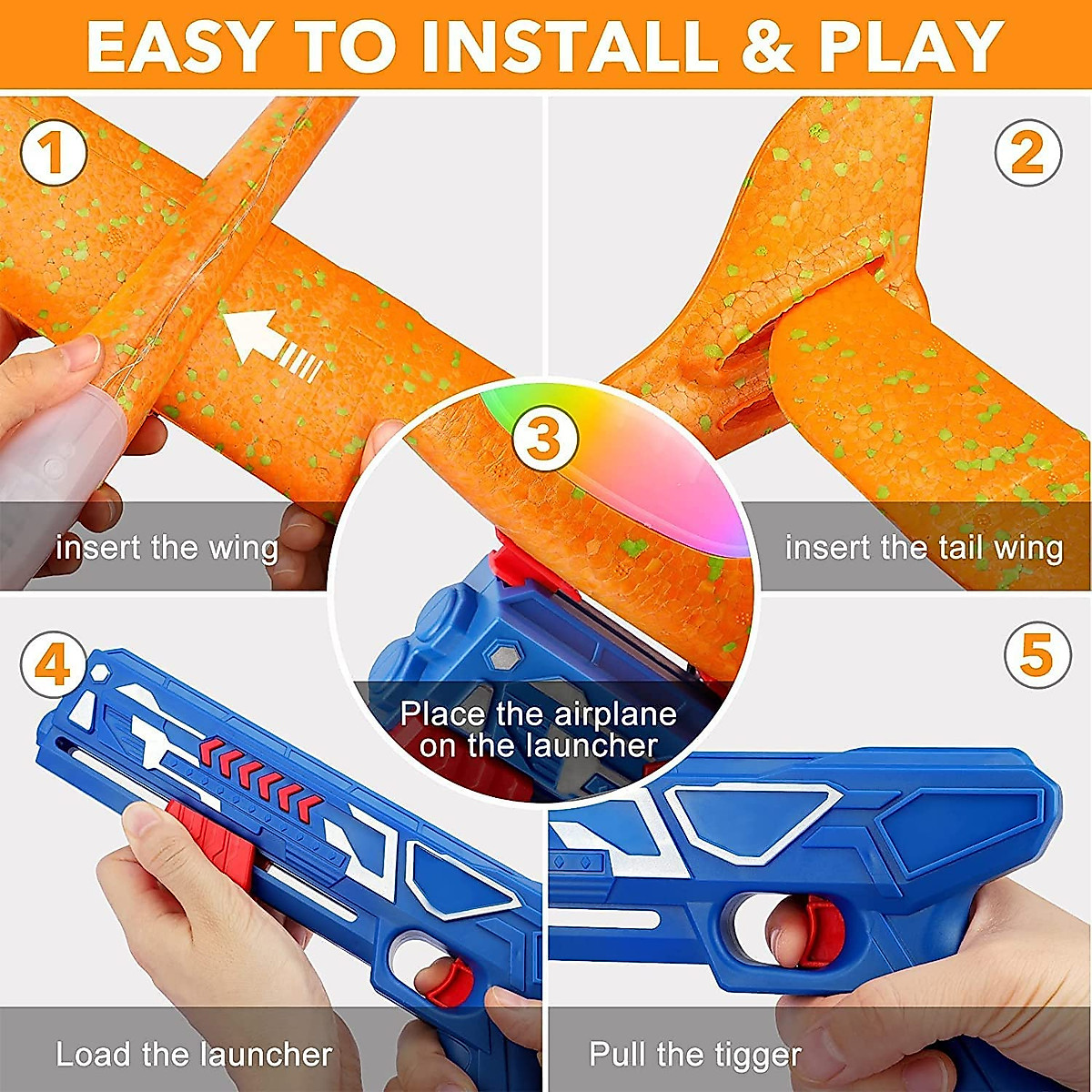 EASY TO INSTALL & PLAY

1

insert the wing

2

insert the tail wing

3

Place the airplane on the launcher

4

Load the launcher

5

Pull the tigger