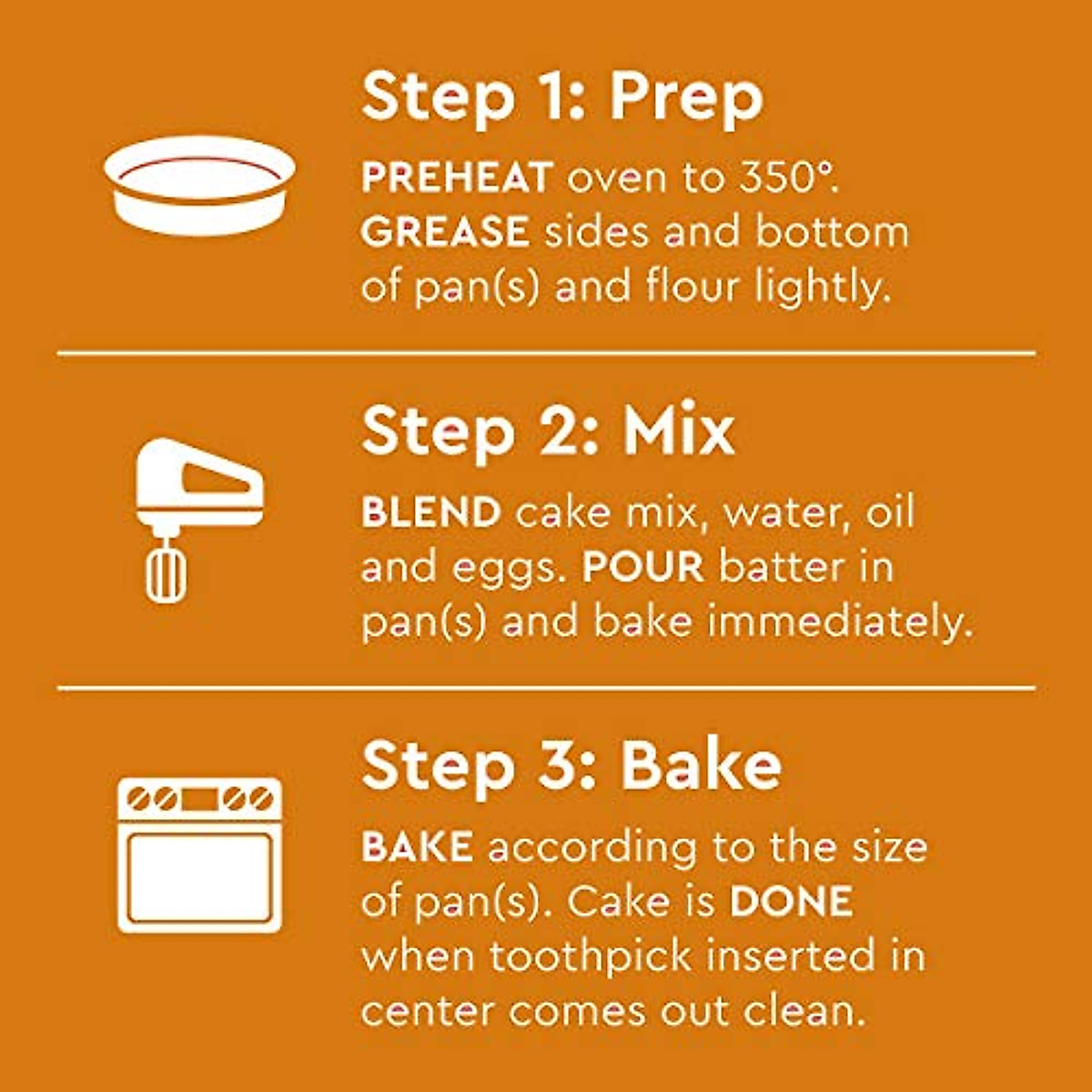 Step 1: Prep

PREHEAT oven to 350°. GREASE sides and bottom of pan(s) and flour lightly.

Step 2: Mix

BLEND cake mix, water, oil and eggs. POUR batter in pan(s) and bake immediately.

Step 3: Bake

BAKE according to the size of pan(s). Cake is DONE when toothpick inserted in center comes out clean.