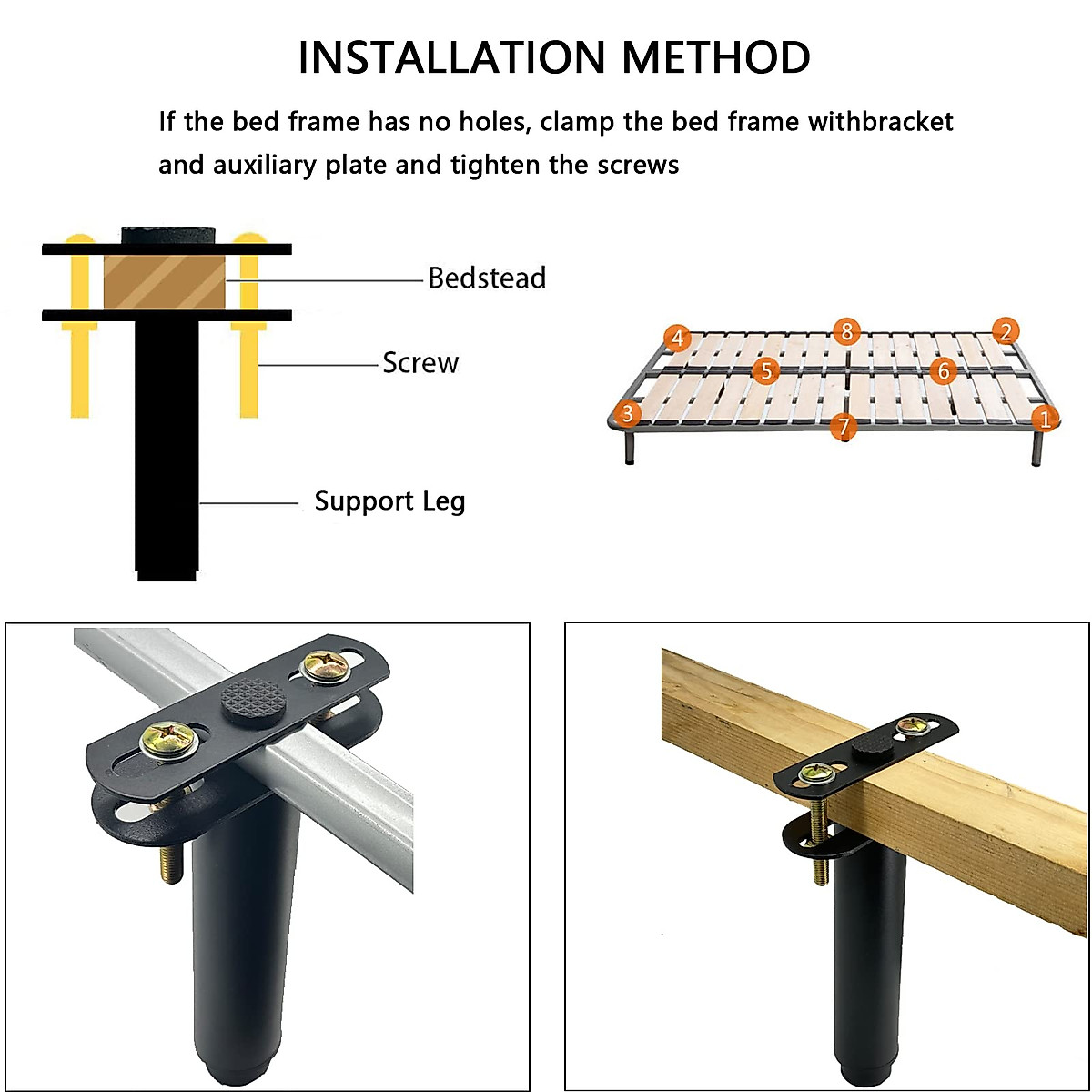 INSTALLATION METHOD

If the bed frame has no holes, clamp the bed frame withbracket and auxiliary plate and tighten the screws

Bedstead

Screw

Support Leg

4 8 2

5 6

3 7 1