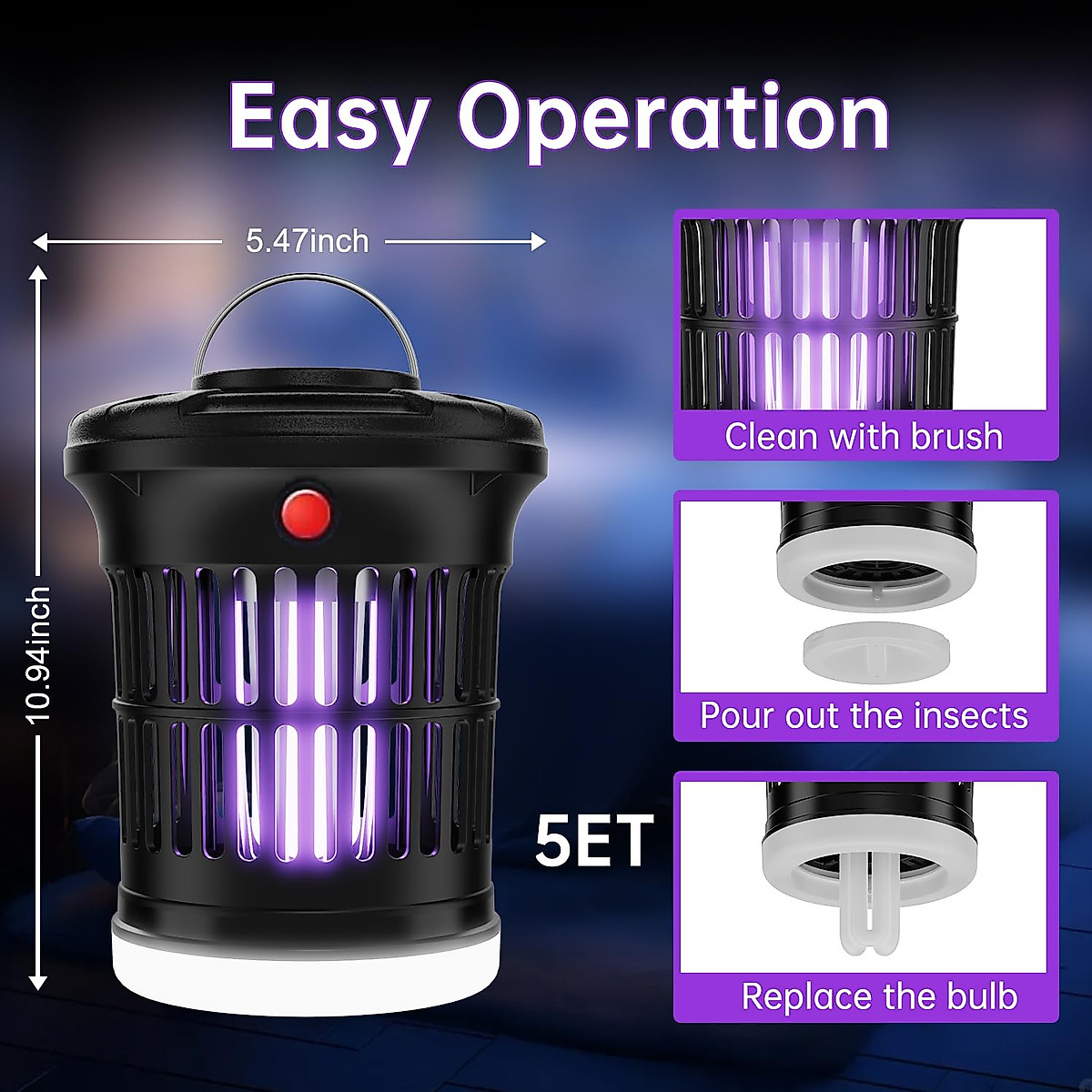 Easy Operation

5.47inch

10.94inch

Clean with brush

Pour out the insects

5ET

Replace the bulb