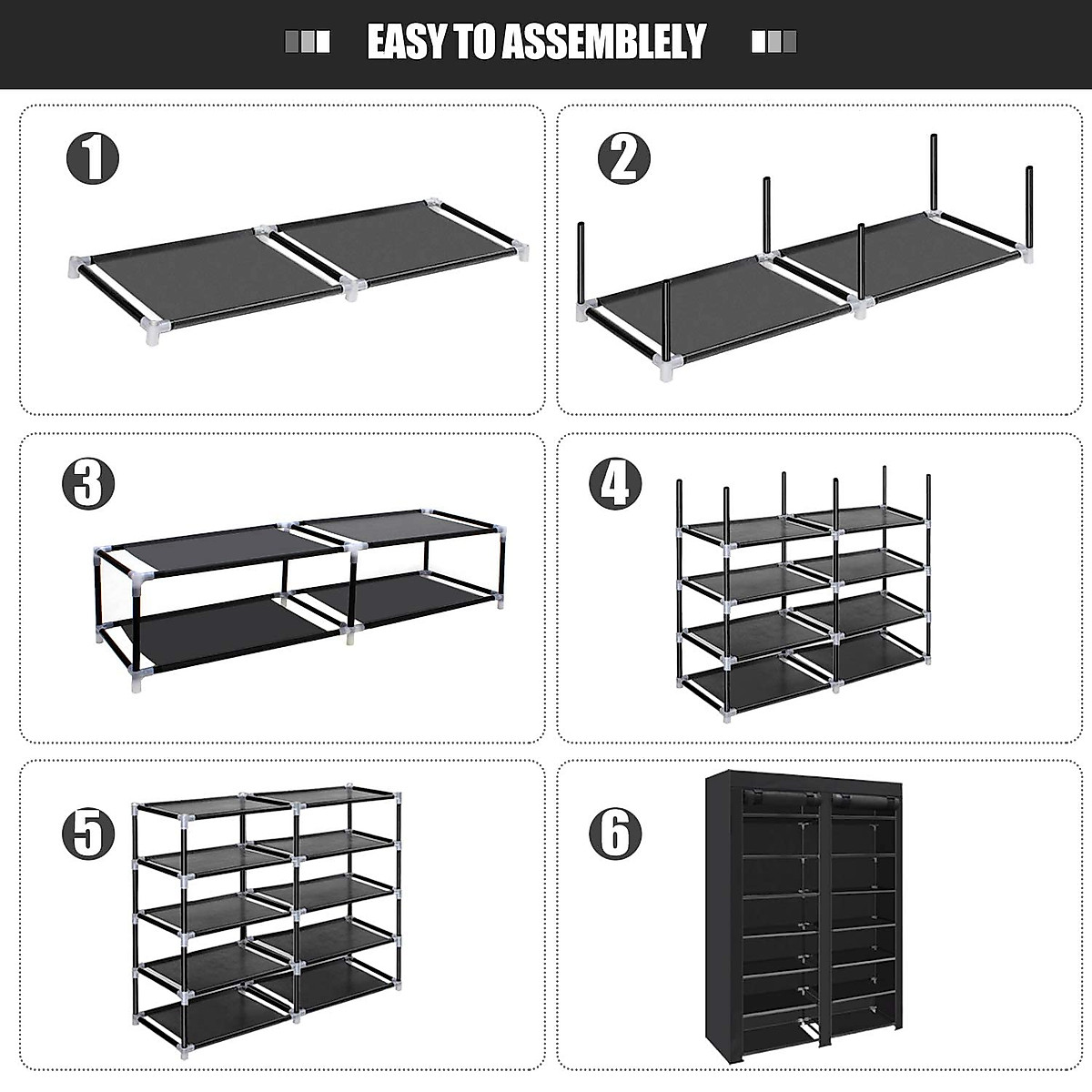 EASY TO ASSEMBLELY

1

2

3

4

5

6