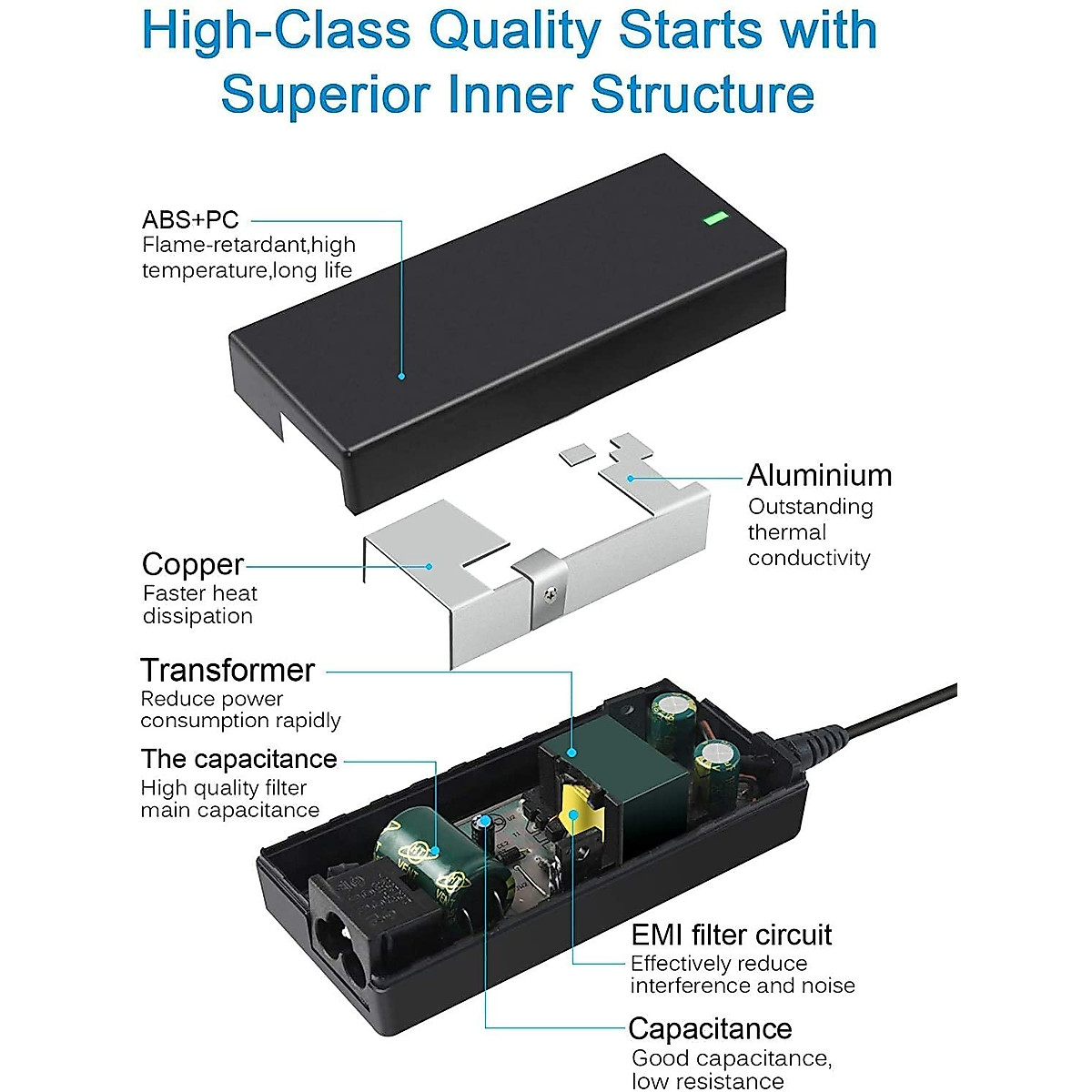 High-Class Quality Starts with Superior Inner Structure

ABS+PC
Flame-retardant,high temperature,long life

Aluminium
Outstanding thermal conductivity

Copper
Faster heat dissipation

Transformer
Reduce power consumption rapidly

The capacitance
High quality filter main capacitance

EMI filter circuit
Effectively reduce interference and noise

Capacitance
Good capacitance, low resistance