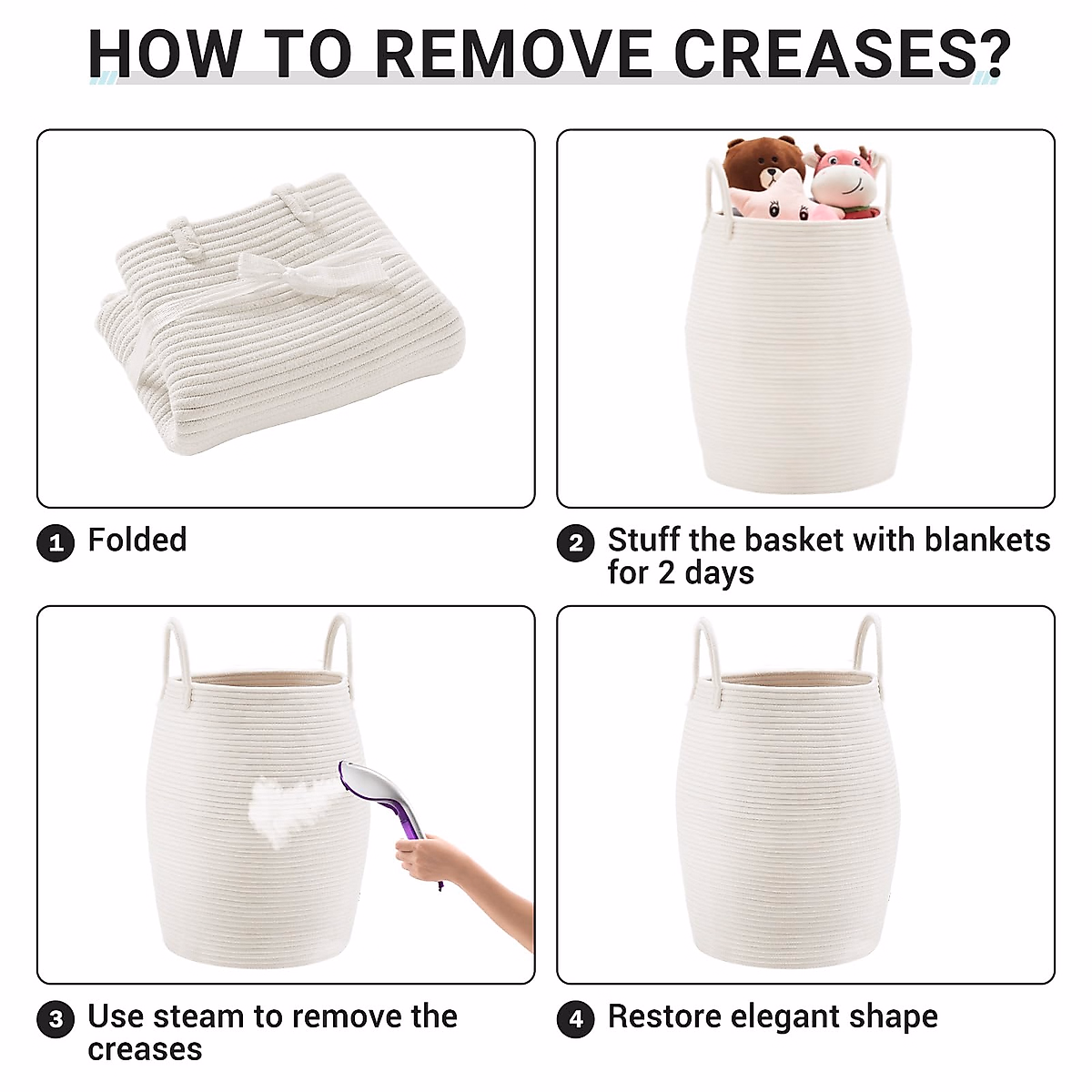 HOW TO REMOVE CREASES?

1 Folded

2 Stuff the basket with blankets for 2 days

3 Use steam to remove the creases

4 Restore elegant shape