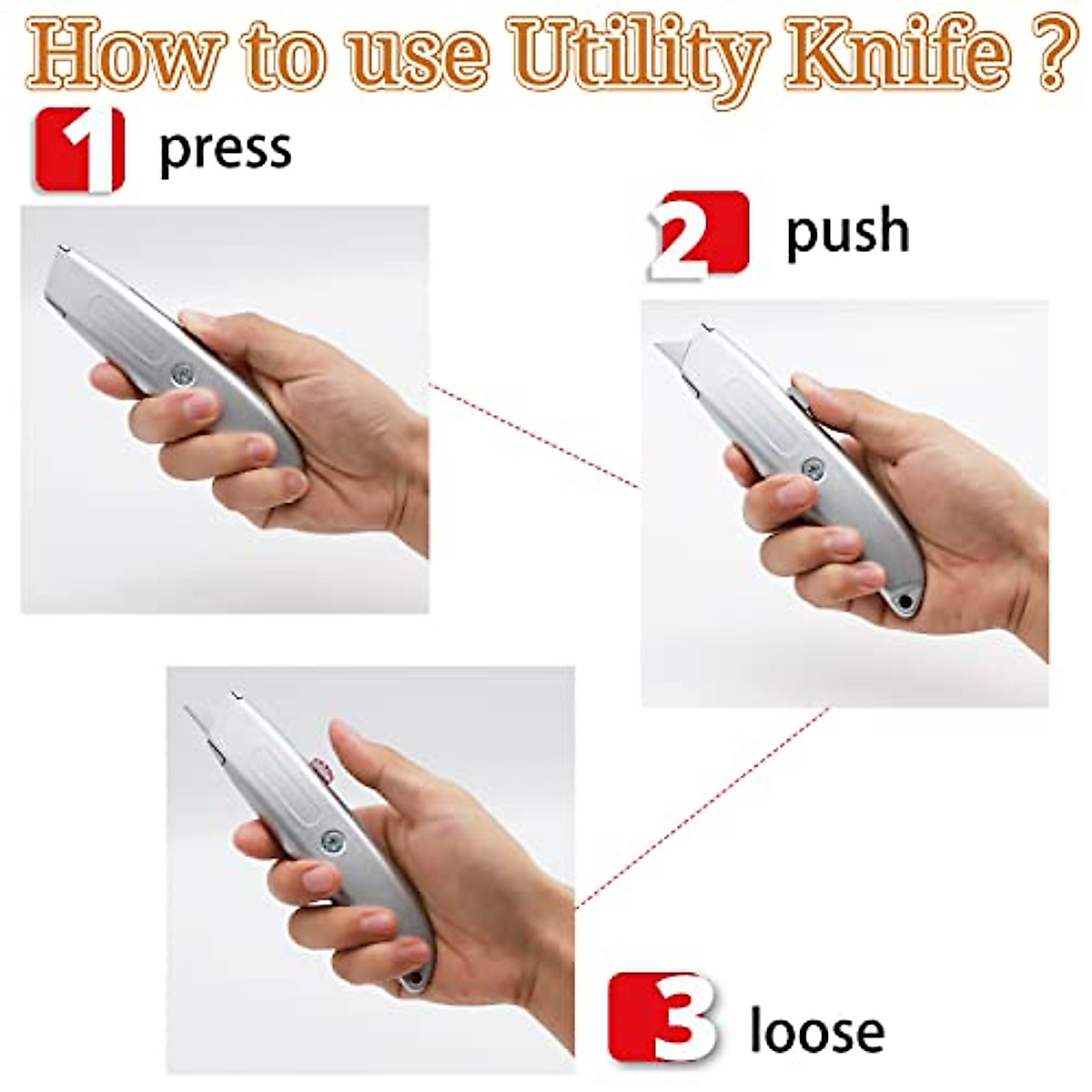 How to use Utility Knife ?

1 press

2 push

3 loose