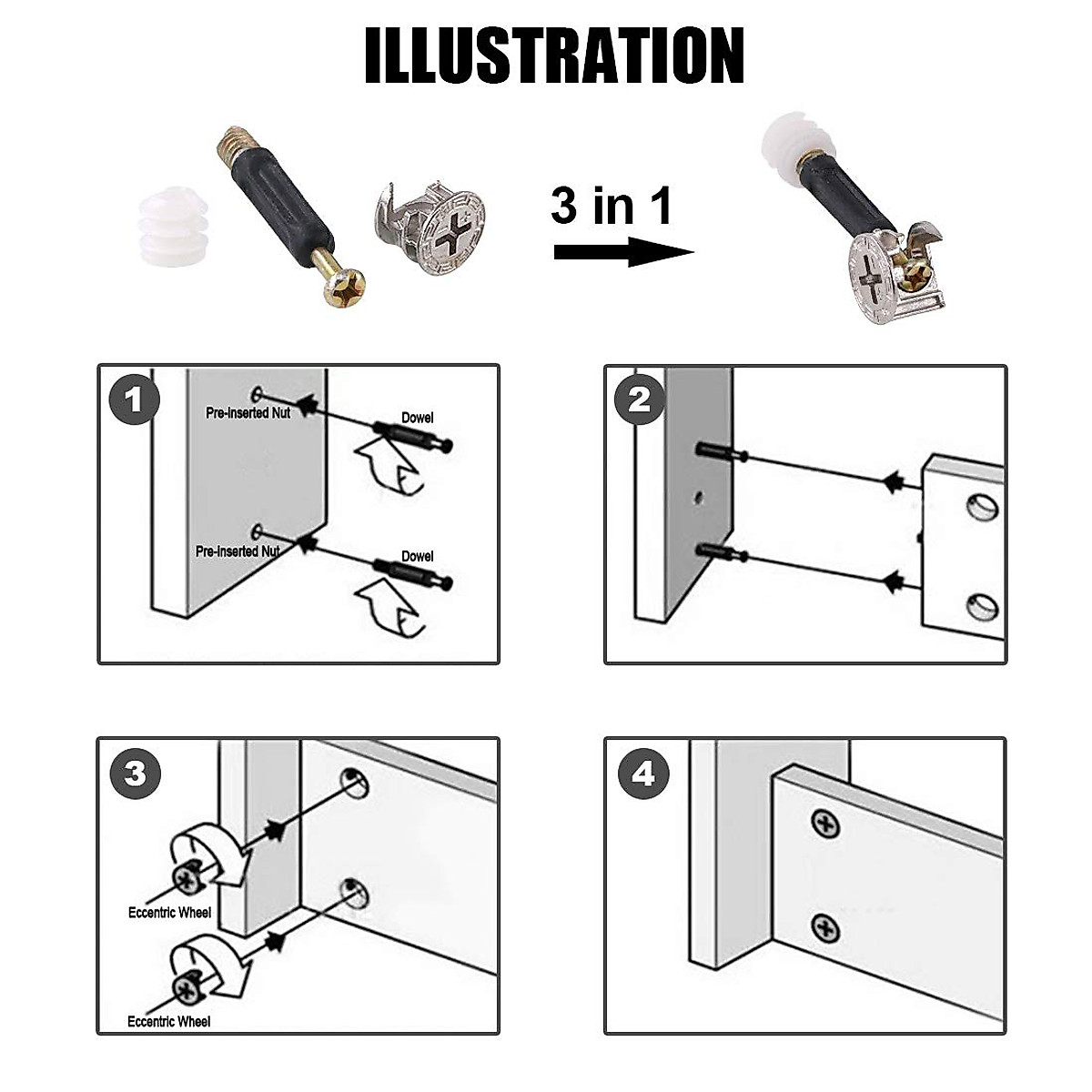 ILLUSTRATION

3 in 1

1

Pre-inserted Nut

Dowel

Pre-inserted Nut

Dowel

2

3

Eccentric Wheel

Eccentric Wheel

4