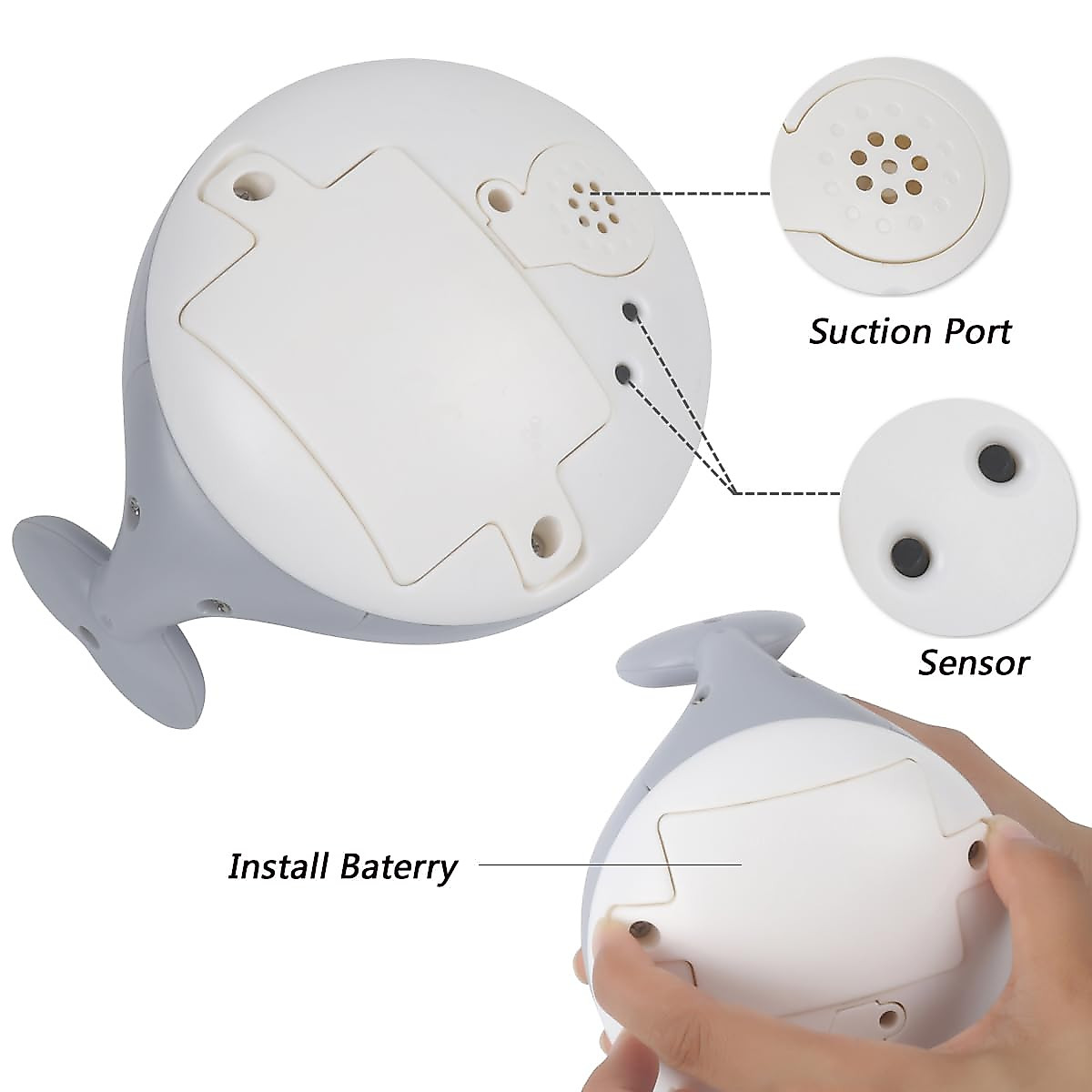 Suction Port

Sensor

Install Baterry