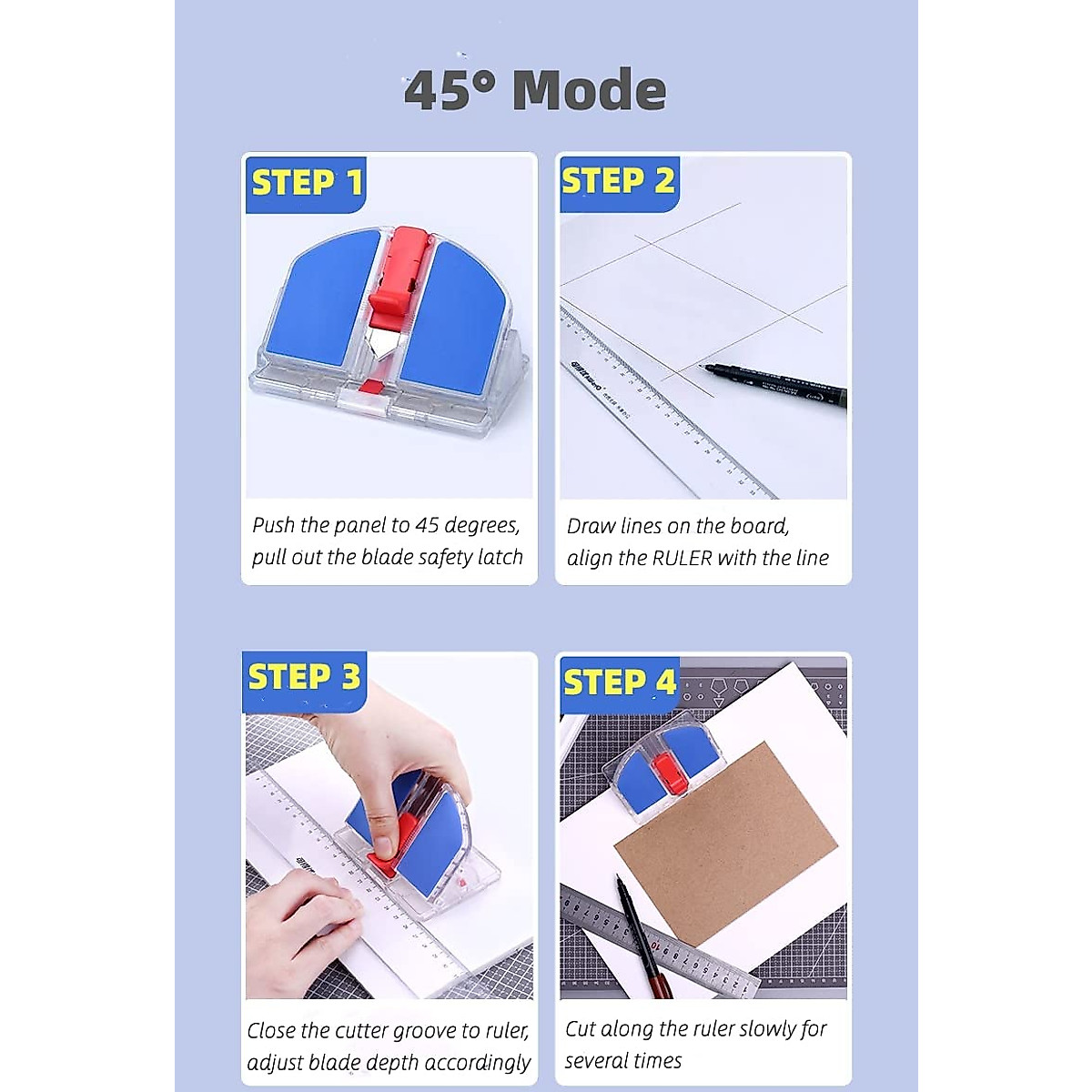 45° Mode

STEP 1

Push the panel to 45 degrees, pull out the blade safety latch

STEP 2

Draw lines on the board, align the RULER with the line

STEP 3

Close the cutter groove to ruler, adjust blade depth accordingly

STEP 4

Cut along the ruler slowly for several times