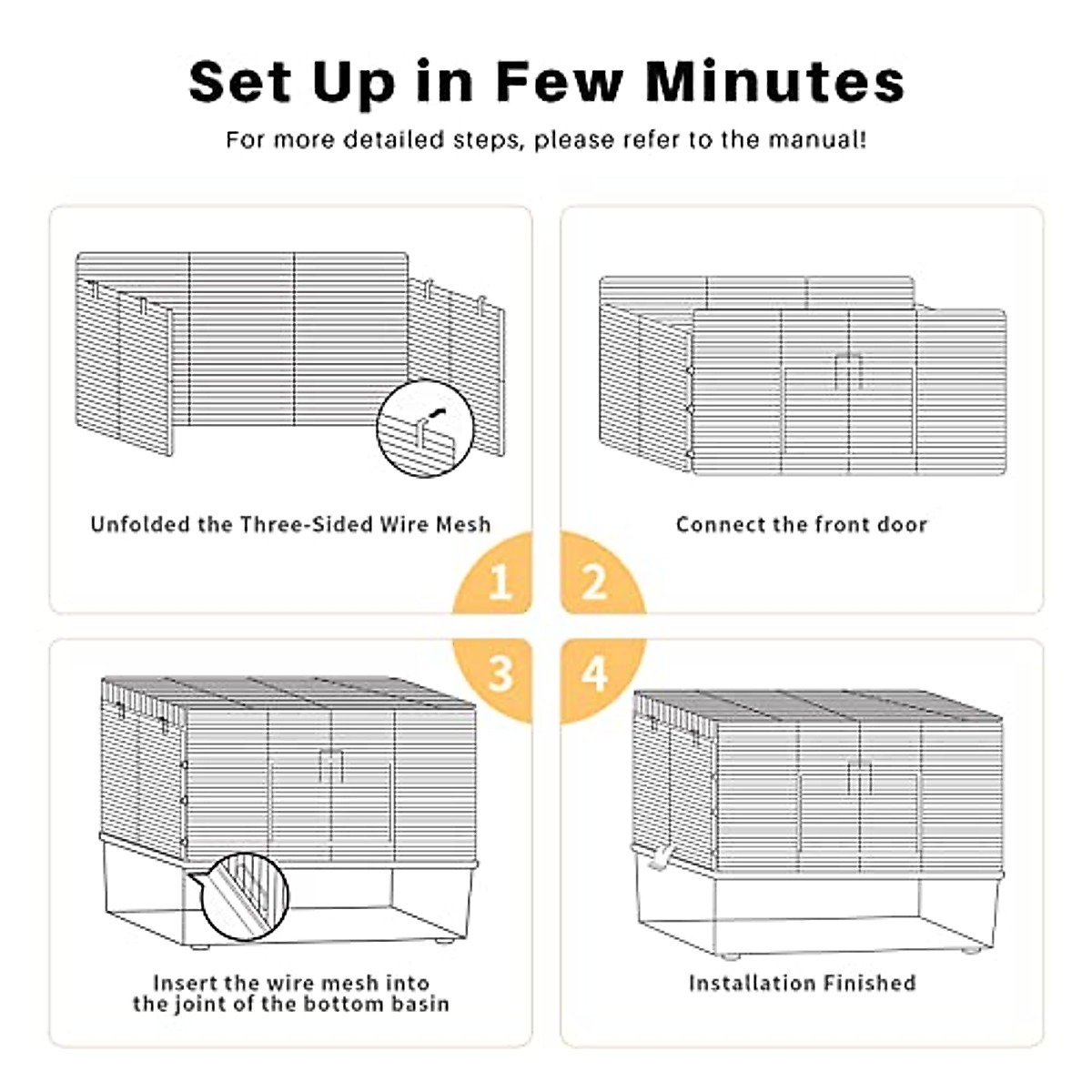 Set Up in Few Minutes

For more detailed steps, please refer to the manual!

Unfolded the Three-Sided Wire Mesh

1

Connect the front door

2

3

Insert the wire mesh into the joint of the bottom basin

4

Installation Finished