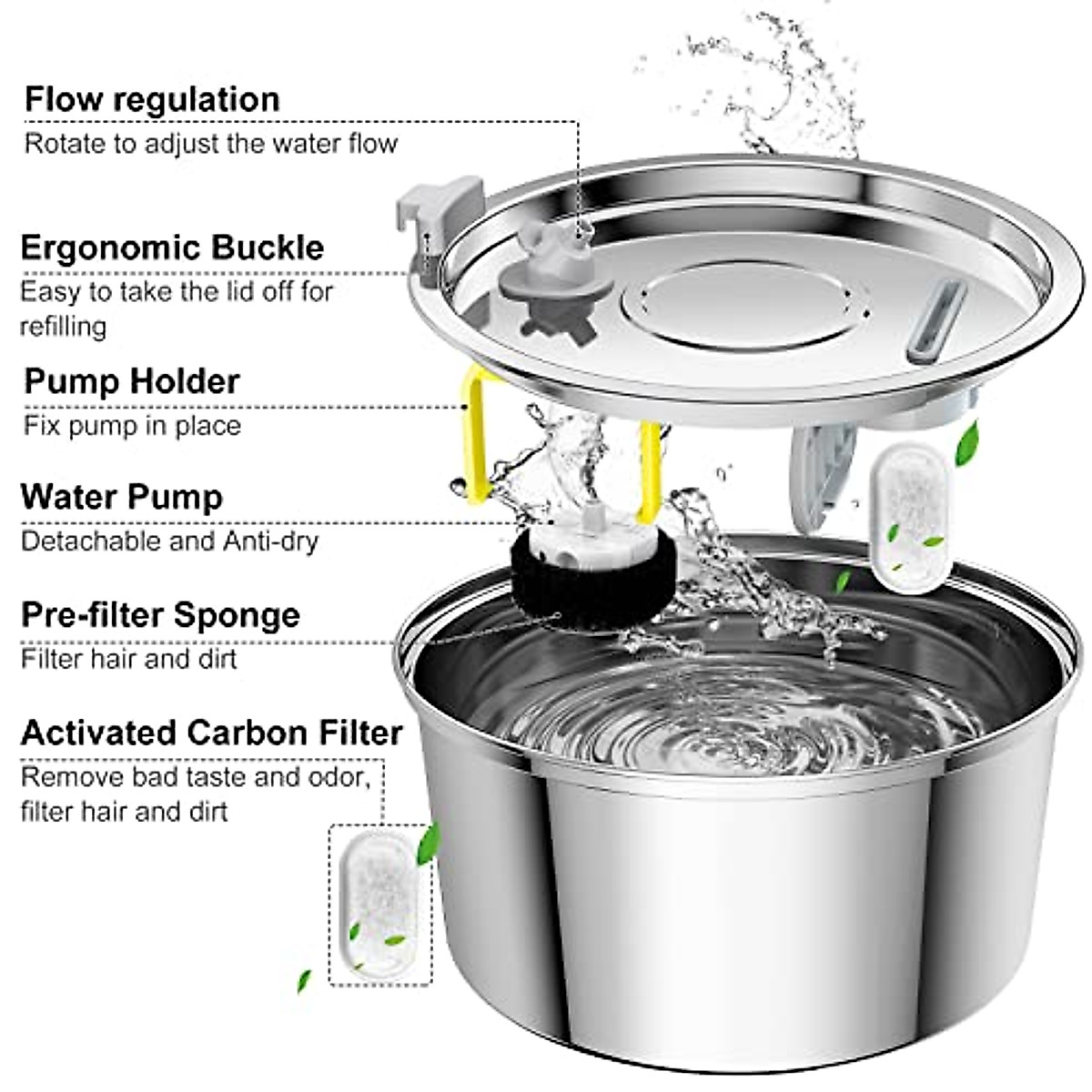 Flow regulation
Rotate to adjust the water flow

Ergonomic Buckle
Easy to take the lid off for refilling

Pump Holder
Fix pump in place

Water Pump
Detachable and Anti-dry

Pre-filter Sponge
Filter hair and dirt

Activated Carbon Filter
Remove bad taste and odor, filter hair and dirt