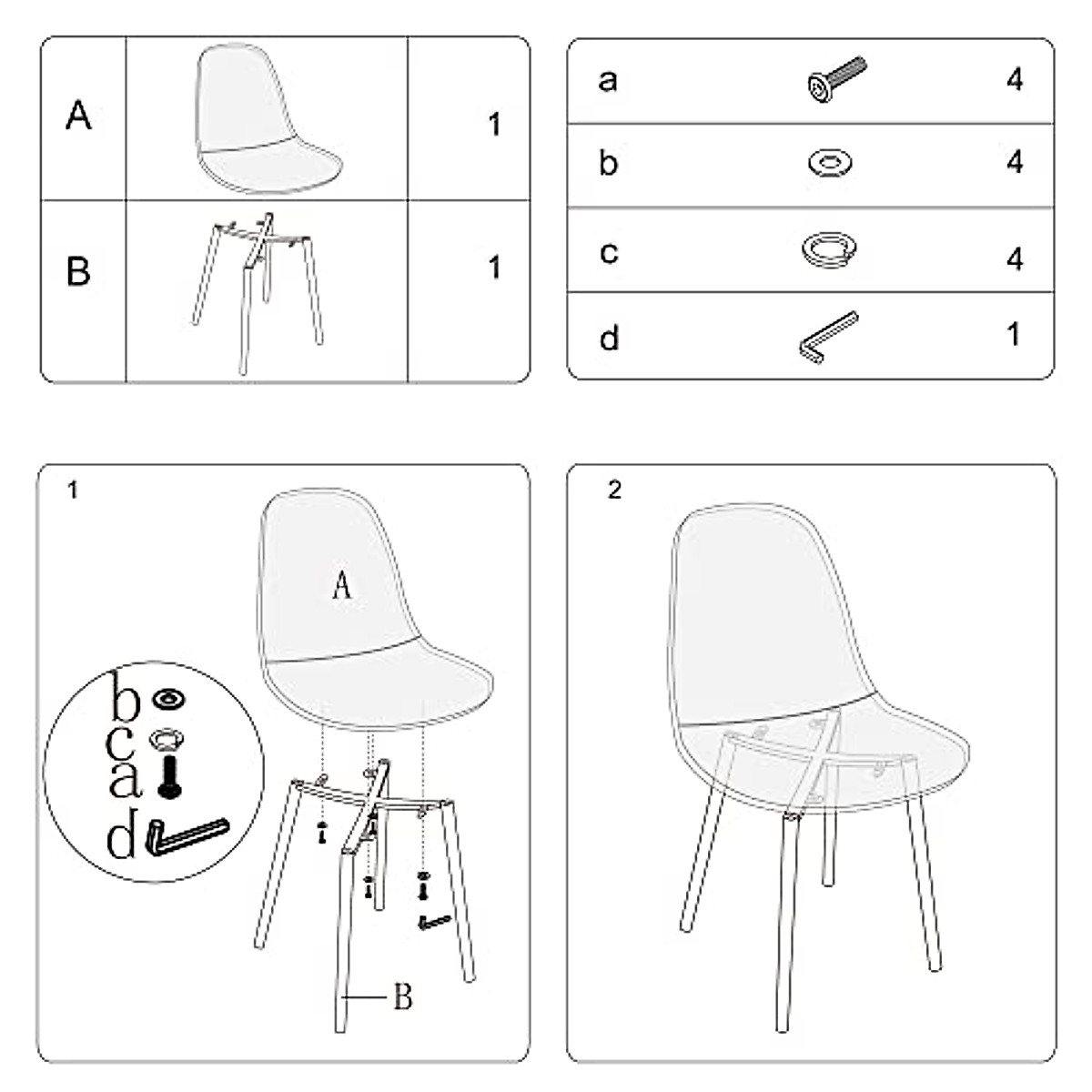 | A | | 1 |
|---|---|---|
| B | | 1 |

| a | | 4 |
|---|---|---|
| b | | 4 |
| c | | 4 |
| d | | 1 |

1

A

b
c
a
d

B

2