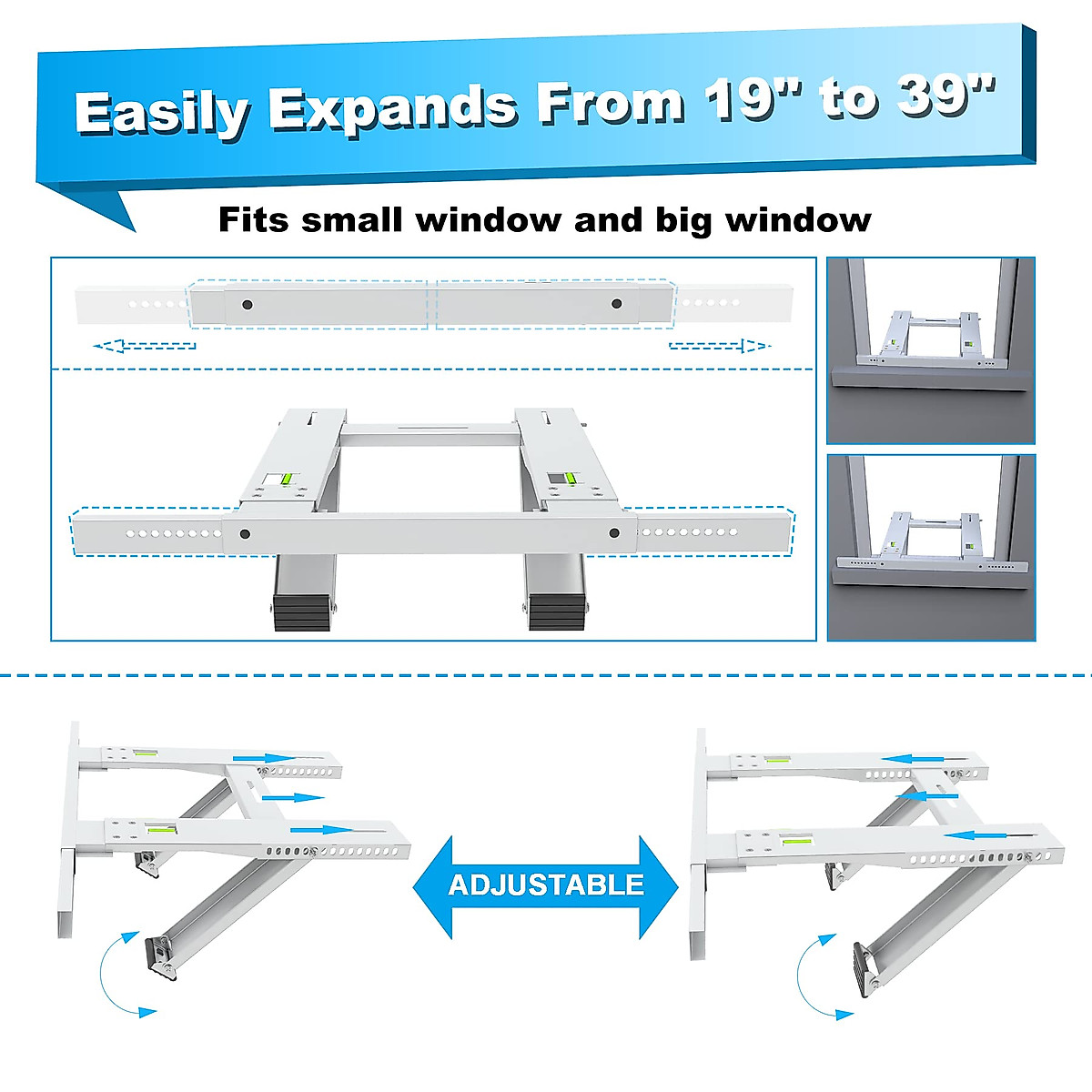 Easily Expands From 19" to 39"

Fits small window and big window

ADJUSTABLE