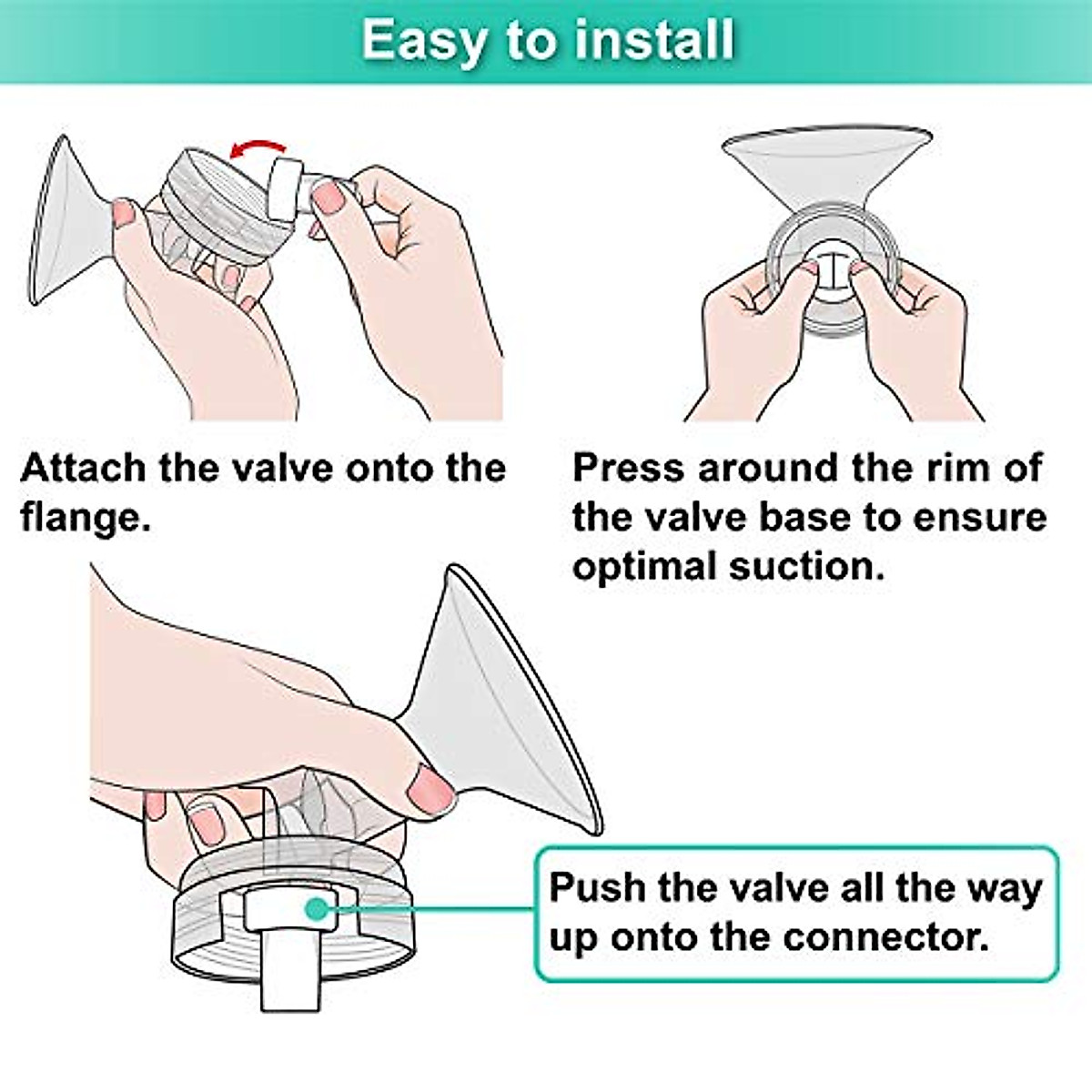 Easy to install

Attach the valve onto the flange.

Press around the rim of the valve base to ensure optimal suction.

Push the valve all the way up onto the connector.